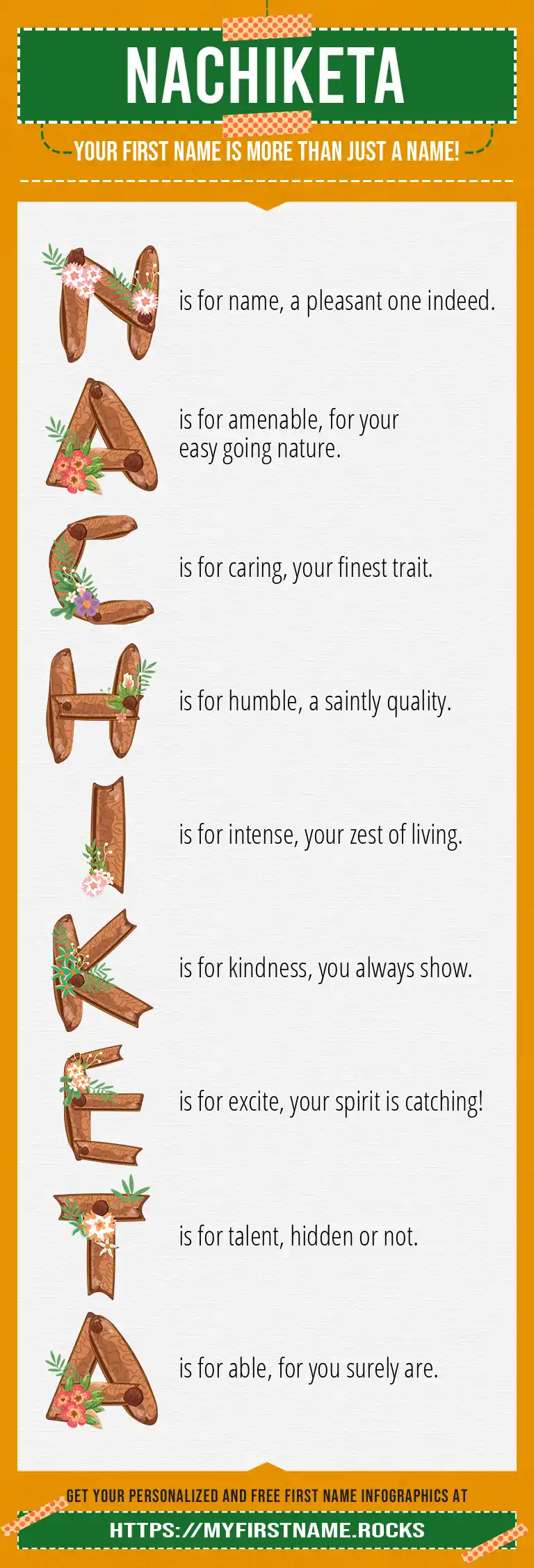 NACHIKETA

YOUR FIRST NAME IS MORE THAN JUST A NAME!

N is for name, a pleasant one indeed.

A is for amenable, for your easy going nature.

C is for caring, your finest trait.

H is for humble, a saintly quality.

I is for intense, your zest of living.

K is for kindness, you always show.

E is for excite, your spirit is catching!

T is for talent, hidden or not.

A is for able, for you surely are.

GET YOUR PERSONALIZED AND FREE FIRST NAME INFOGRAPHICS AT

HTTPS://MYFIRSTNAME.ROCKS