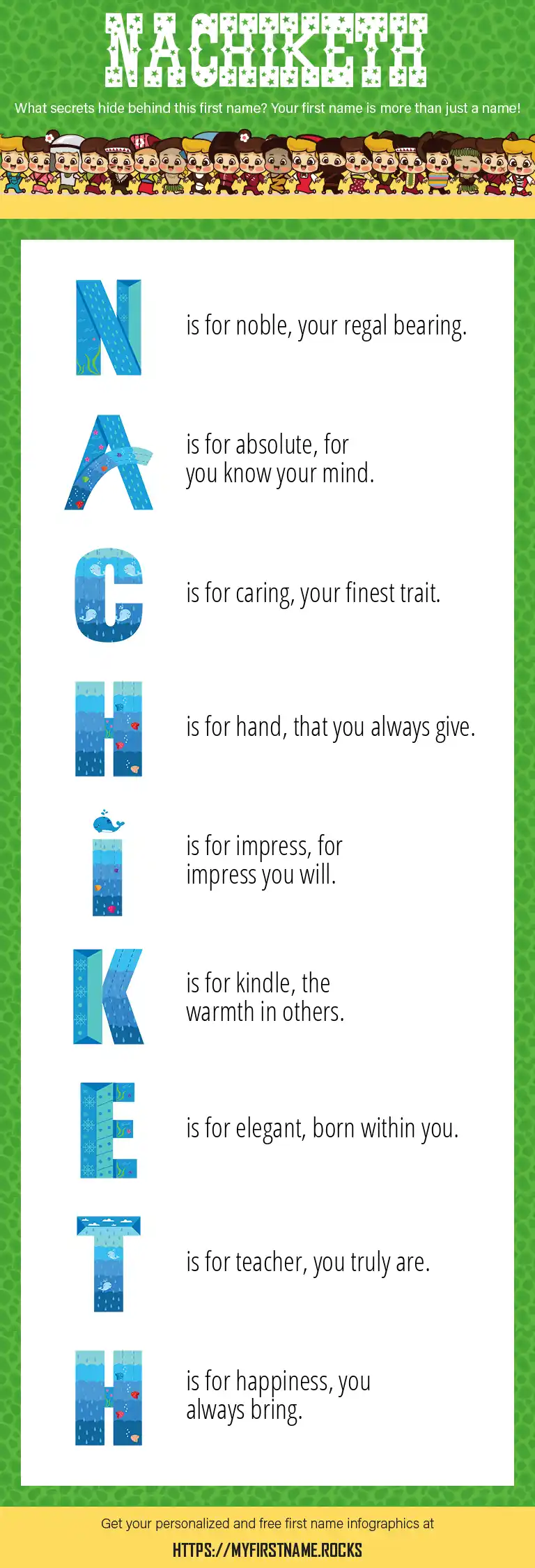 NACHIKETH

What secrets hide behind this first name? Your first name is more than just a name!

N is for noble, your regal bearing.

A is for absolute, for you know your mind.

C is for caring, your finest trait.

H is for hand, that you always give.

I is for impress, for impress you will.

K is for kindle, the warmth in others.

E is for elegant, born within you.

T is for teacher, you truly are.

H is for happiness, you always bring.

Get your personalized and free first name infographics at

HTTPS://MYFIRSTNAME.ROCKS