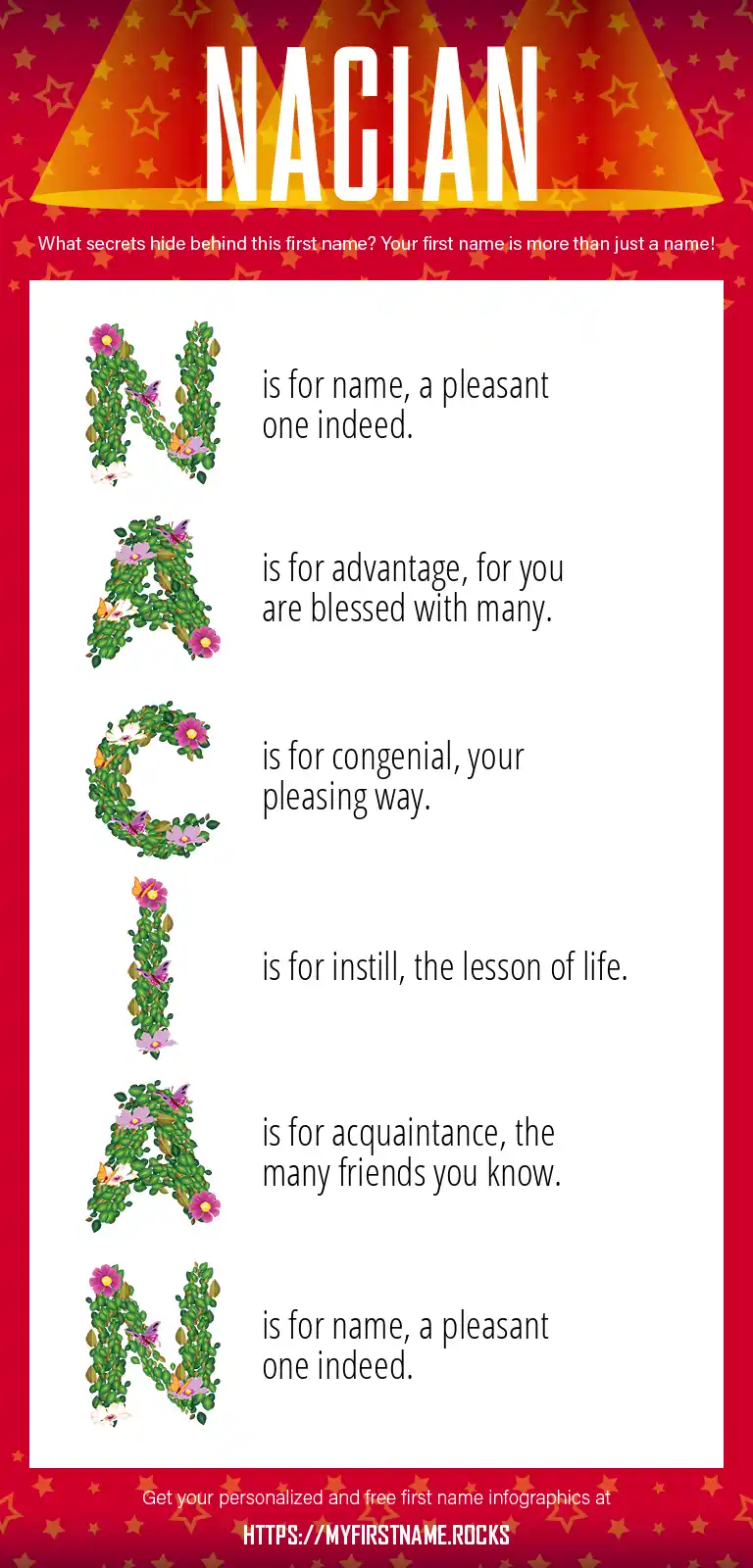 NACIAN

What secrets hide behind this first name? Your first name is more than just a name!

N is for name, a pleasant one indeed.

A is for advantage, for you are blessed with many.

C is for congenial, your pleasing way.

I is for instill, the lesson of life.

A is for acquaintance, the many friends you know.

N is for name, a pleasant one indeed.

Get your personalized and free first name infographics at

HTTPS://MYFIRSTNAME.ROCKS