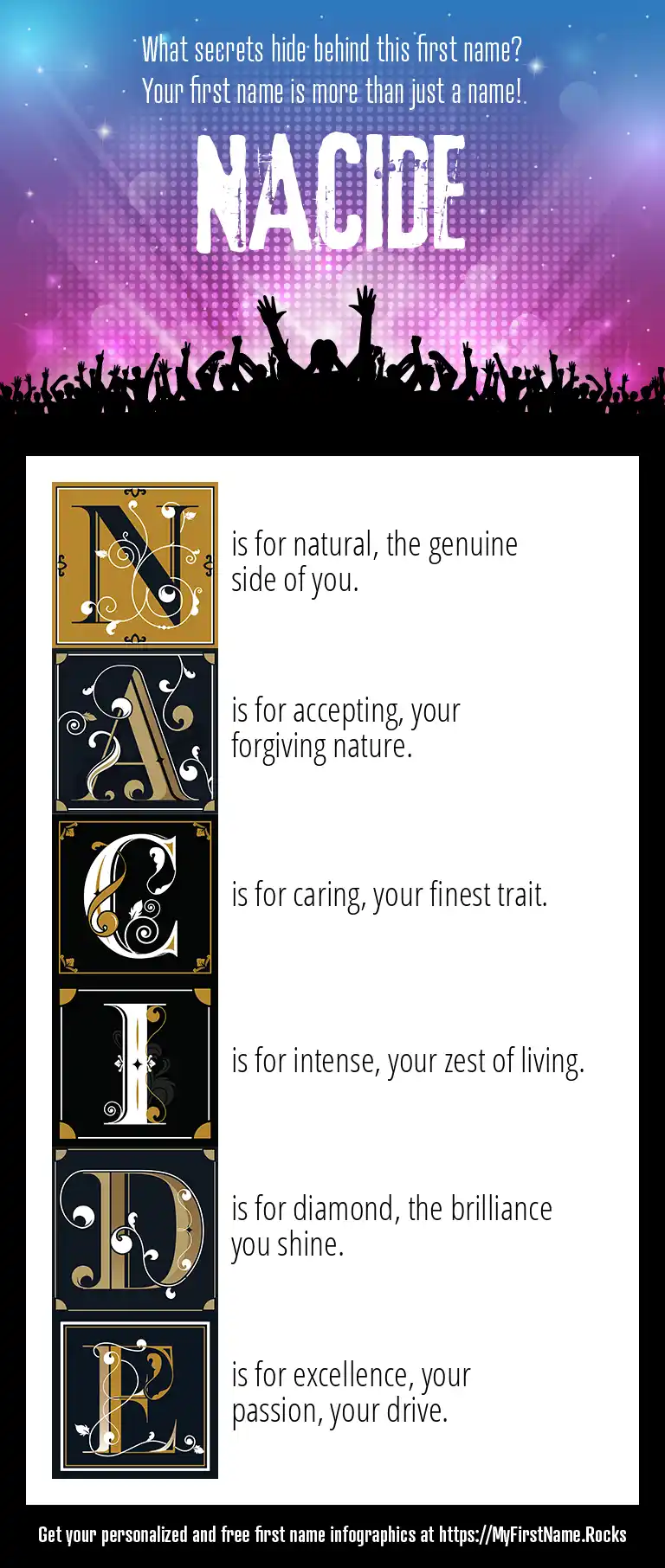 What secrets hide behind this first name?
Your first name is more than just a name!

NACIDE

N is for natural, the genuine side of you.

A is for accepting, your forgiving nature.

C is for caring, your finest trait.

I is for intense, your zest of living.

D is for diamond, the brilliance you shine.

E is for excellence, your passion, your drive.

Get your personalized and free first name infographics at https://MyFirstName.Rocks