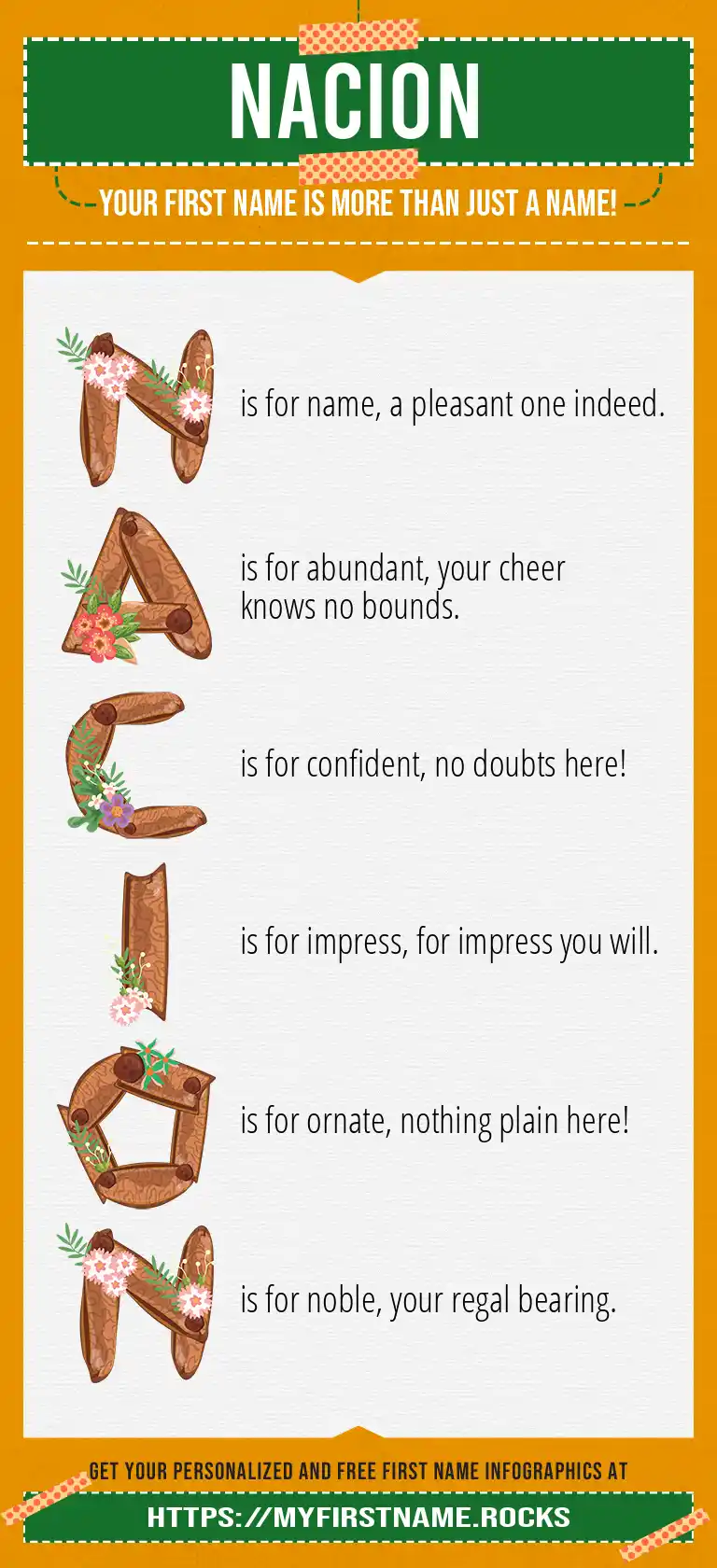 NACION

YOUR FIRST NAME IS MORE THAN JUST A NAME!

N is for name, a pleasant one indeed.

A is for abundant, your cheer knows no bounds.

C is for confident, no doubts here!

I is for impress, for impress you will.

O is for ornate, nothing plain here!

N is for noble, your regal bearing.

GET YOUR PERSONALIZED AND FREE FIRST NAME INFOGRAPHICS AT

HTTPS://MYFIRSTNAME.ROCKS