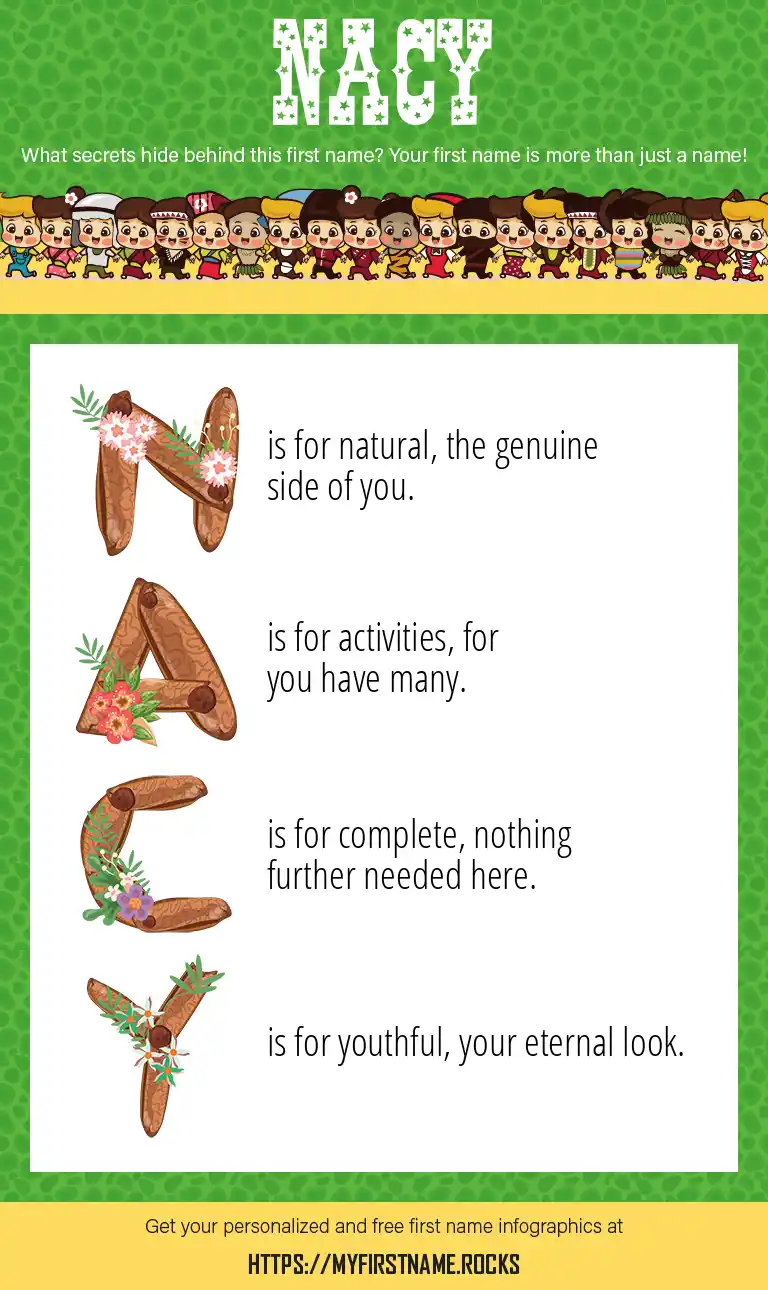 NACY

What secrets hide behind this first name? Your first name is more than just a name!

N is for natural, the genuine side of you.

A is for activities, for you have many.

C is for complete, nothing further needed here.

Y is for youthful, your eternal look.

Get your personalized and free first name infographics at

HTTPS://MYFIRSTNAME.ROCKS