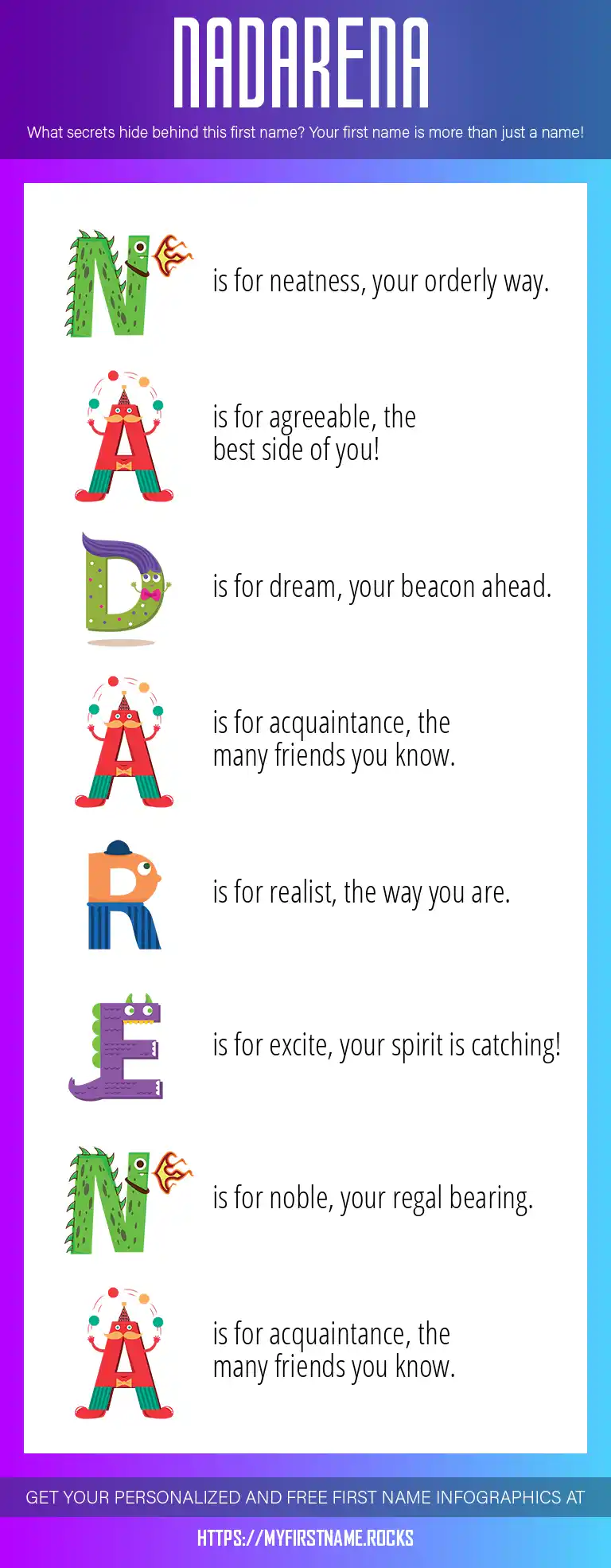 NADARENA

What secrets hide behind this first name? Your first name is more than just a name!

N is for neatness, your orderly way.

A is for agreeable, the best side of you!

D is for dream, your beacon ahead.

A is for acquaintance, the many friends you know.

R is for realist, the way you are.

E is for excite, your spirit is catching!

N is for noble, your regal bearing.

A is for acquaintance, the many friends you know.

GET YOUR PERSONALIZED AND FREE FIRST NAME INFOGRAPHICS AT

HTTPS://MYFIRSTNAME.ROCKS