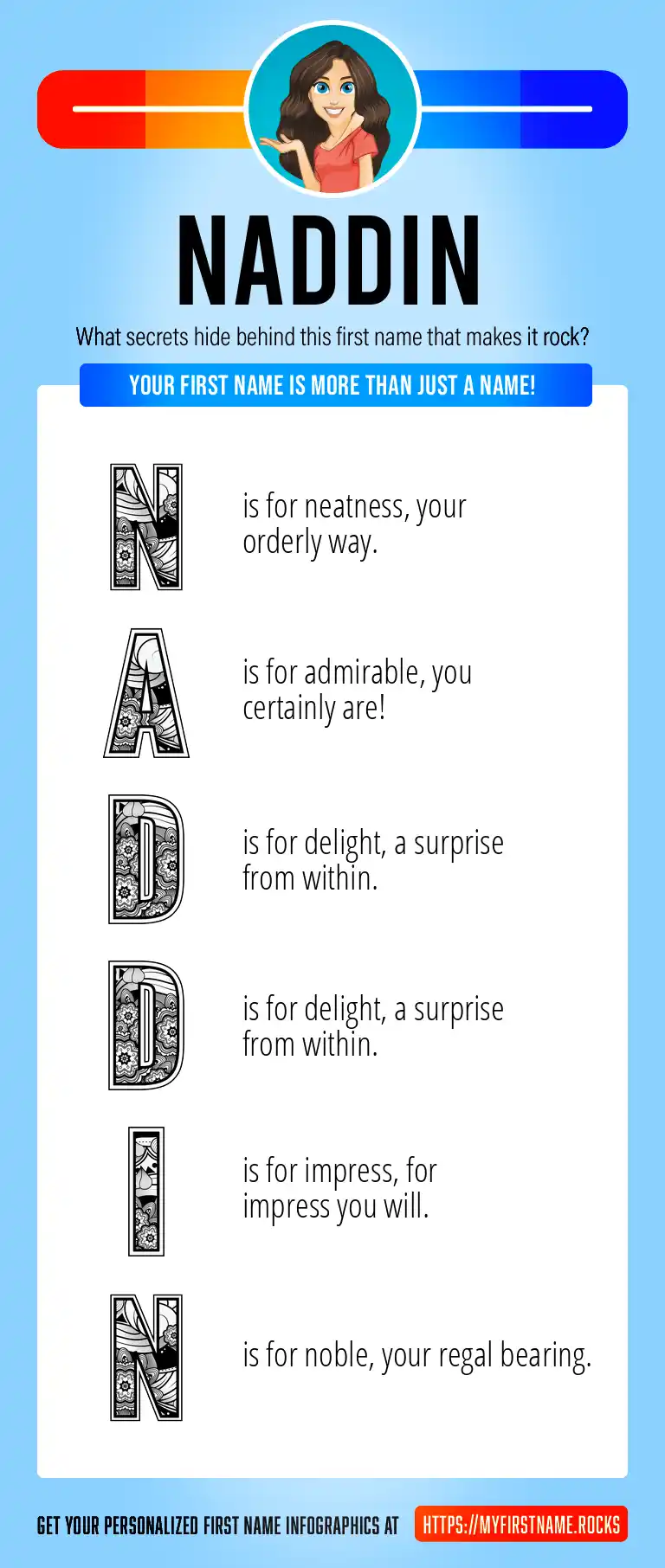 NADDIN

What secrets hide behind this first name that makes it rock?

YOUR FIRST NAME IS MORE THAN JUST A NAME!

N is for neatness, your orderly way.

A is for admirable, you certainly are!

D is for delight, a surprise from within.

D is for delight, a surprise from within.

I is for impress, for impress you will.

N is for noble, your regal bearing.

GET YOUR PERSONALIZED FIRST NAME INFOGRAPHICS AT HTTPS://MYFIRSTNAME.ROCKS