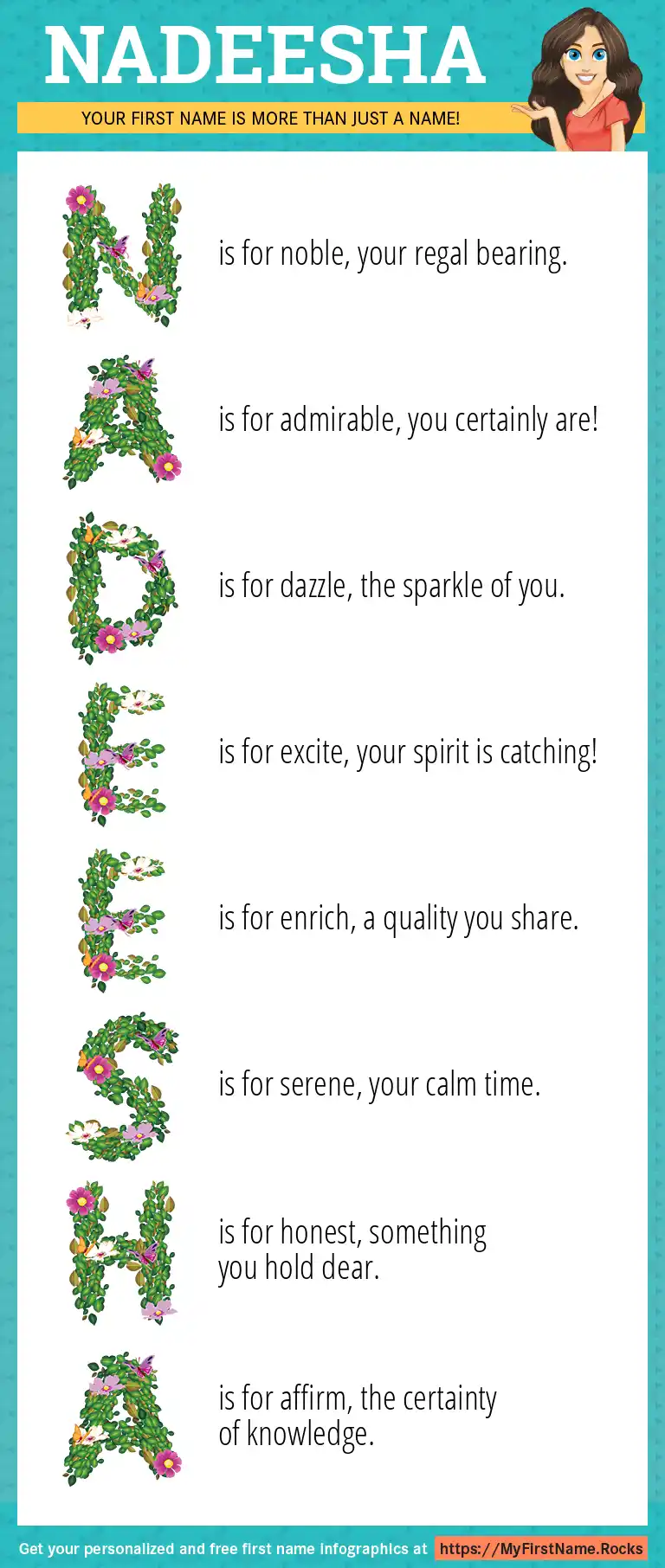 NADEESHA

YOUR FIRST NAME IS MORE THAN JUST A NAME!

N is for noble, your regal bearing.

A is for admirable, you certainly are!

D is for dazzle, the sparkle of you.

E is for excite, your spirit is catching!

E is for enrich, a quality you share.

S is for serene, your calm time.

H is for honest, something you hold dear.

A is for affirm, the certainty of knowledge.

Get your personalized and free first name infographics at https://MyFirstName.Rocks