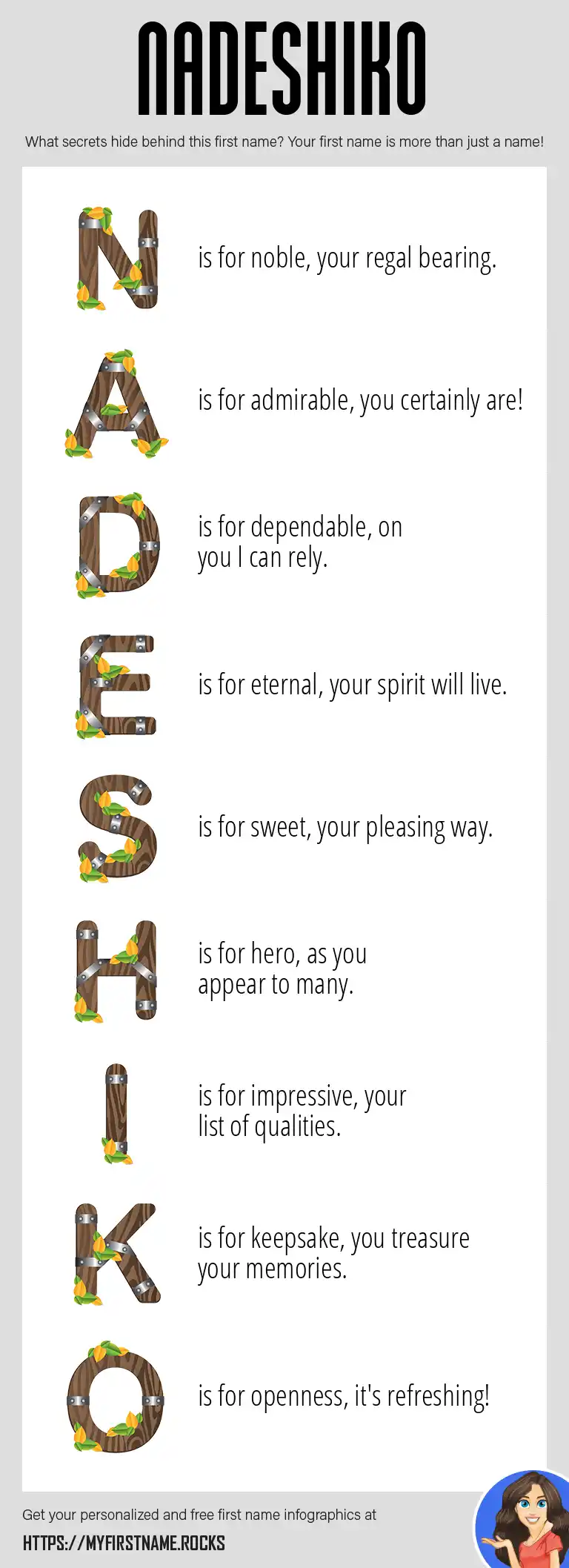 NADESHIKO

What secrets hide behind this first name? Your first name is more than just a name!

N is for noble, your regal bearing.

A is for admirable, you certainly are!

D is for dependable, on you I can rely.

E is for eternal, your spirit will live.

S is for sweet, your pleasing way.

H is for hero, as you appear to many.

I is for impressive, your list of qualities.

K is for keepsake, you treasure your memories.

O is for openness, it's refreshing!

Get your personalized and free first name infographics at

HTTPS://MYFIRSTNAME.ROCKS