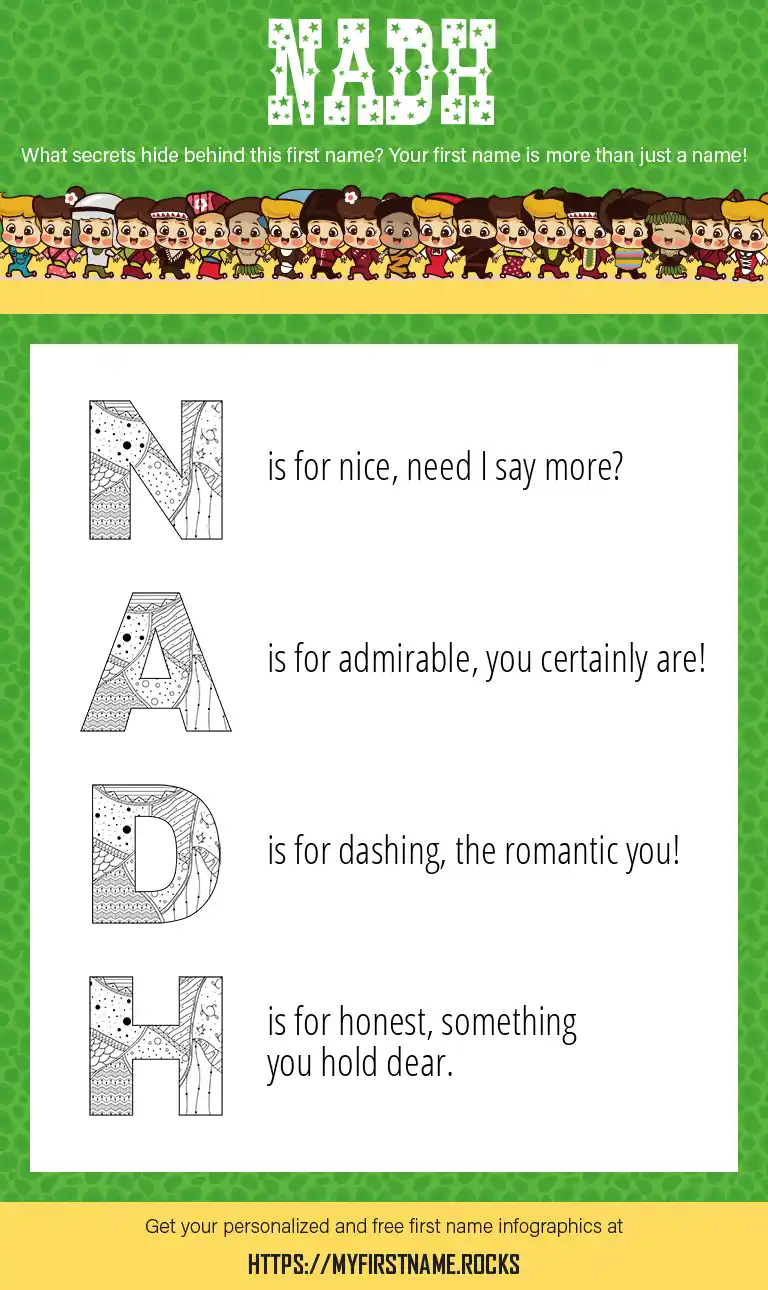 NADH

What secrets hide behind this first name? Your first name is more than just a name!

N is for nice, need I say more?

A is for admirable, you certainly are!

D is for dashing, the romantic you!

H is for honest, something you hold dear.

Get your personalized and free first name infographics at

HTTPS://MYFIRSTNAME.ROCKS