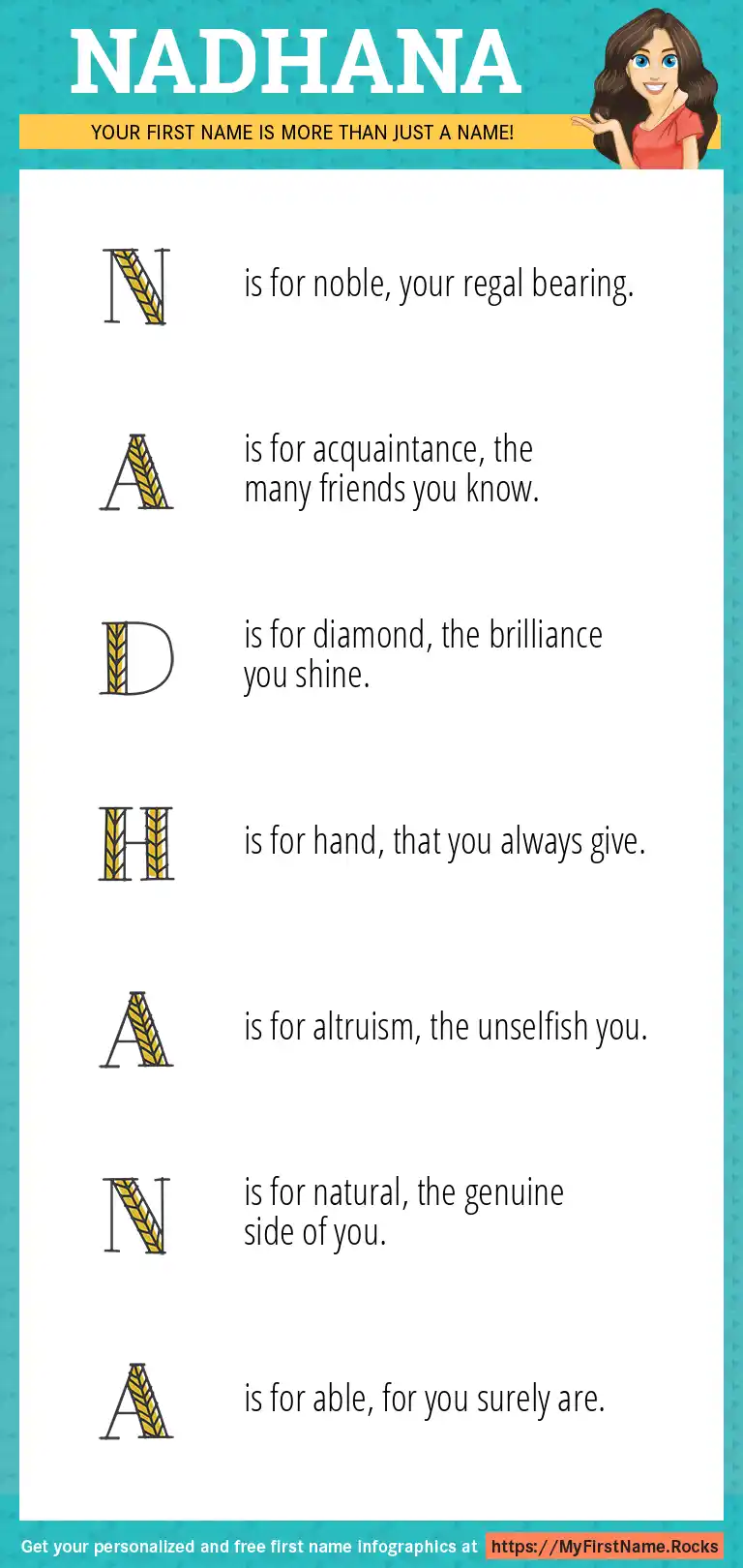 NADHANA

YOUR FIRST NAME IS MORE THAN JUST A NAME!

N is for noble, your regal bearing.

A is for acquaintance, the many friends you know.

D is for diamond, the brilliance you shine.

H is for hand, that you always give.

A is for altruism, the unselfish you.

N is for natural, the genuine side of you.

A is for able, for you surely are.

Get your personalized and free first name infographics at https://MyFirstName.Rocks