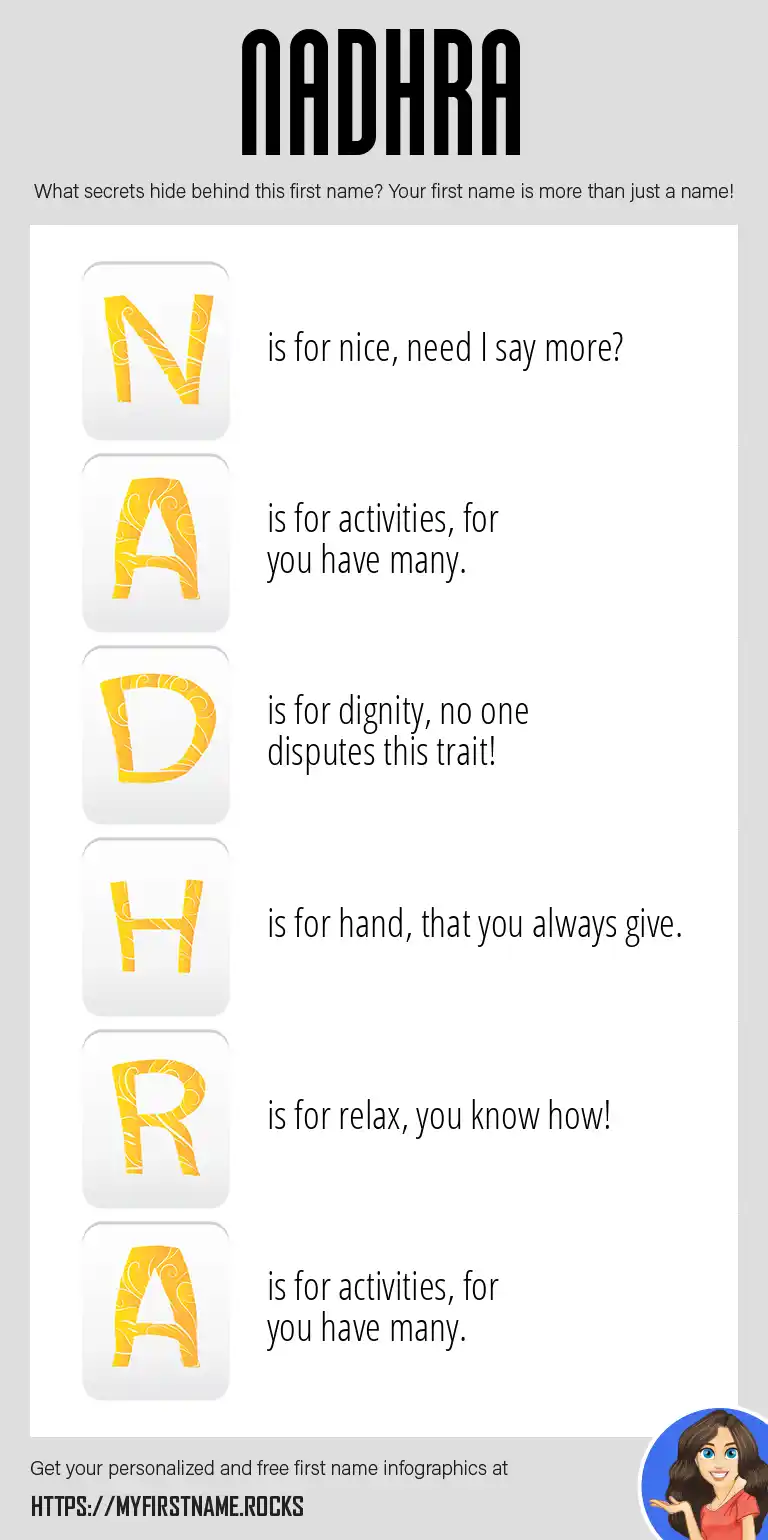 NADHRA

What secrets hide behind this first name? Your first name is more than just a name!

N is for nice, need I say more?

A is for activities, for you have many.

D is for dignity, no one disputes this trait!

H is for hand, that you always give.

R is for relax, you know how!

A is for activities, for you have many.

Get your personalized and free first name infographics at

HTTPS://MYFIRSTNAME.ROCKS