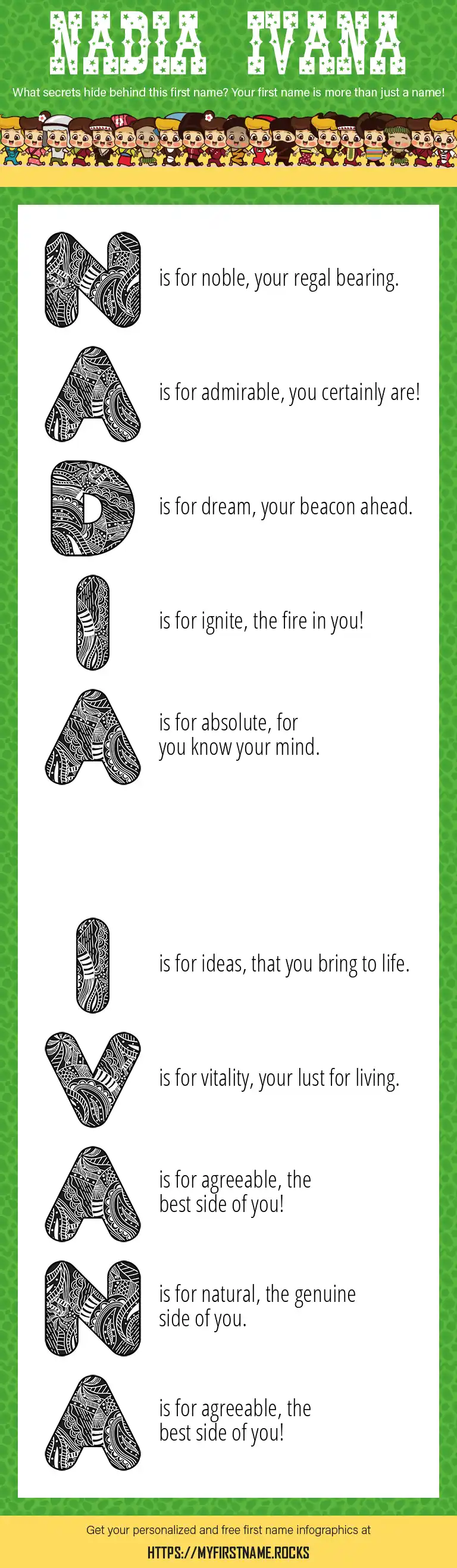 NADIA IVANA

What secrets hide behind this first name? Your first name is more than just a name!

N is for noble, your regal bearing.

A is for admirable, you certainly are!

D is for dream, your beacon ahead.

I is for ignite, the fire in you!

A is for absolute, for you know your mind.

I is for ideas, that you bring to life.

V is for vitality, your lust for living.

A is for agreeable, the best side of you!

N is for natural, the genuine side of you.

A is for agreeable, the best side of you!

Get your personalized and free first name infographics at

HTTPS://MYFIRSTNAME.ROCKS