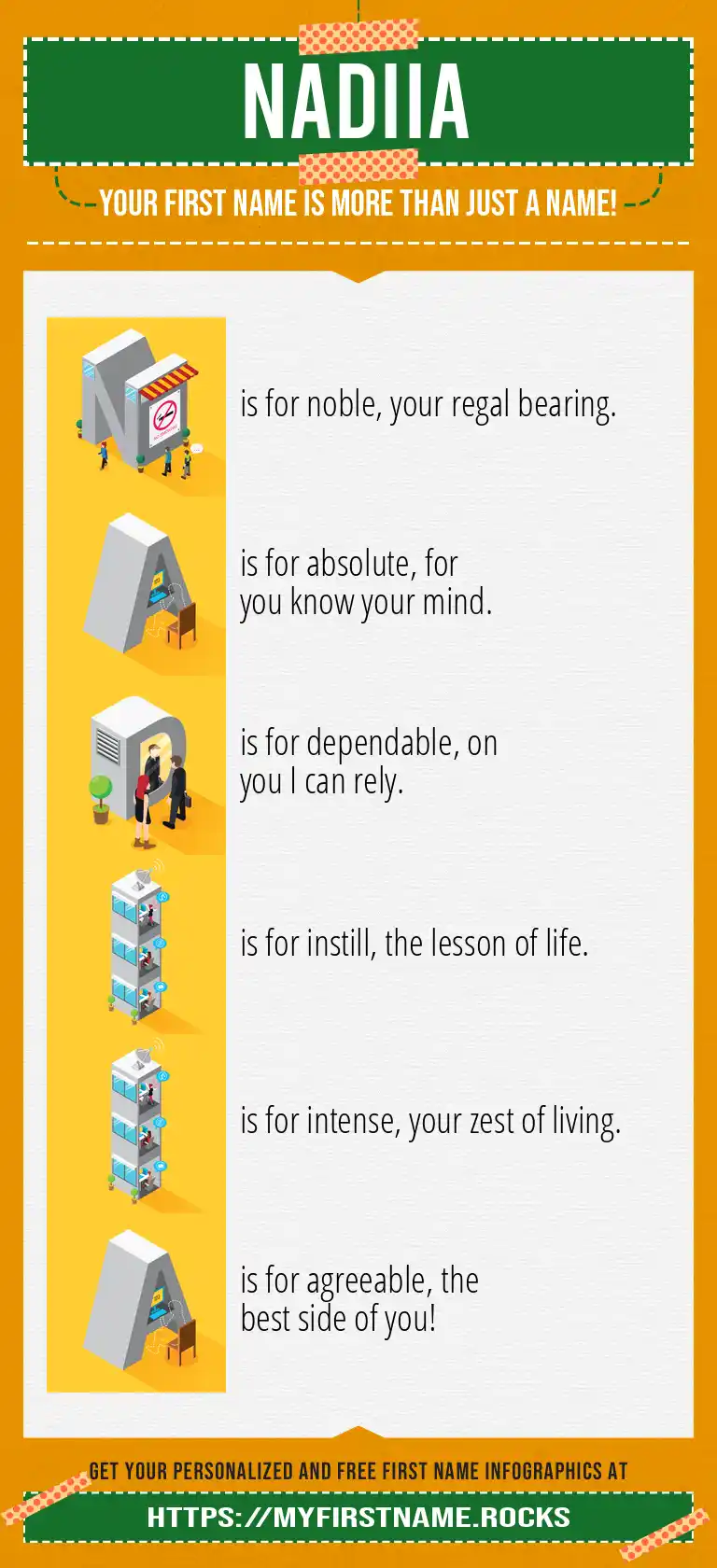 NADIIA

YOUR FIRST NAME IS MORE THAN JUST A NAME!

N is for noble, your regal bearing.

A is for absolute, for you know your mind.

D is for dependable, on you I can rely.

I is for instill, the lesson of life.

I is for intense, your zest of living.

A is for agreeable, the best side of you!

GET YOUR PERSONALIZED AND FREE FIRST NAME INFOGRAPHICS AT

HTTPS://MYFIRSTNAME.ROCKS