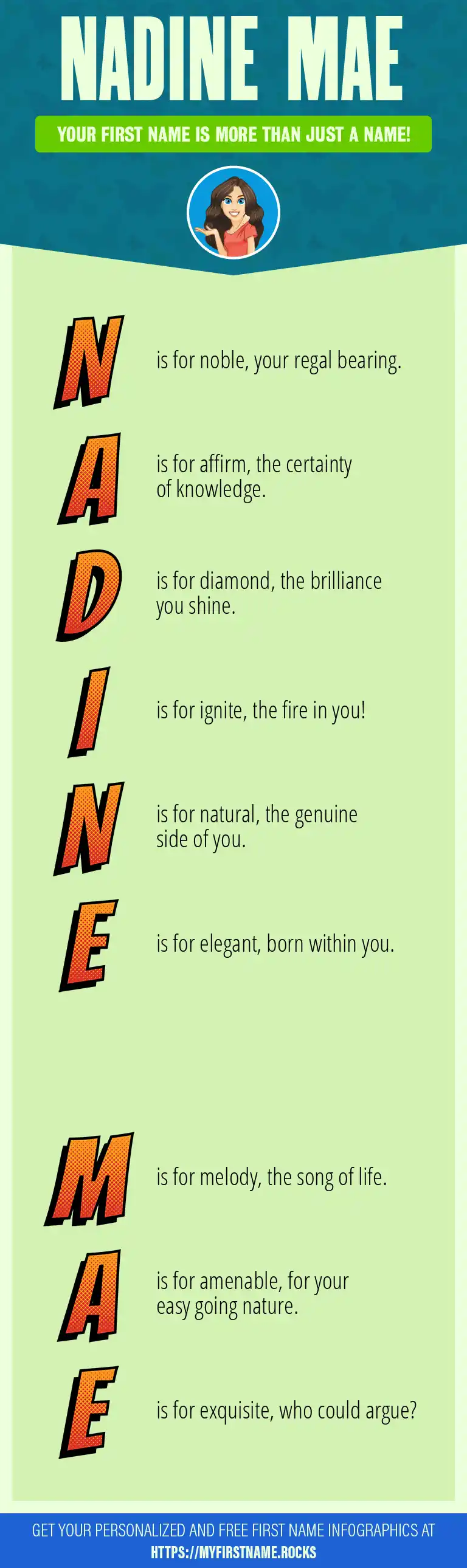 NADINE MAE

YOUR FIRST NAME IS MORE THAN JUST A NAME!

N is for noble, your regal bearing.

A is for affirm, the certainty of knowledge.

D is for diamond, the brilliance you shine.

I is for ignite, the fire in you!

N is for natural, the genuine side of you.

E is for elegant, born within you.

M is for melody, the song of life.

A is for amenable, for your easy going nature.

E is for exquisite, who could argue?

GET YOUR PERSONALIZED AND FREE FIRST NAME INFOGRAPHICS AT HTTPS://MYFIRSTNAME.ROCKS