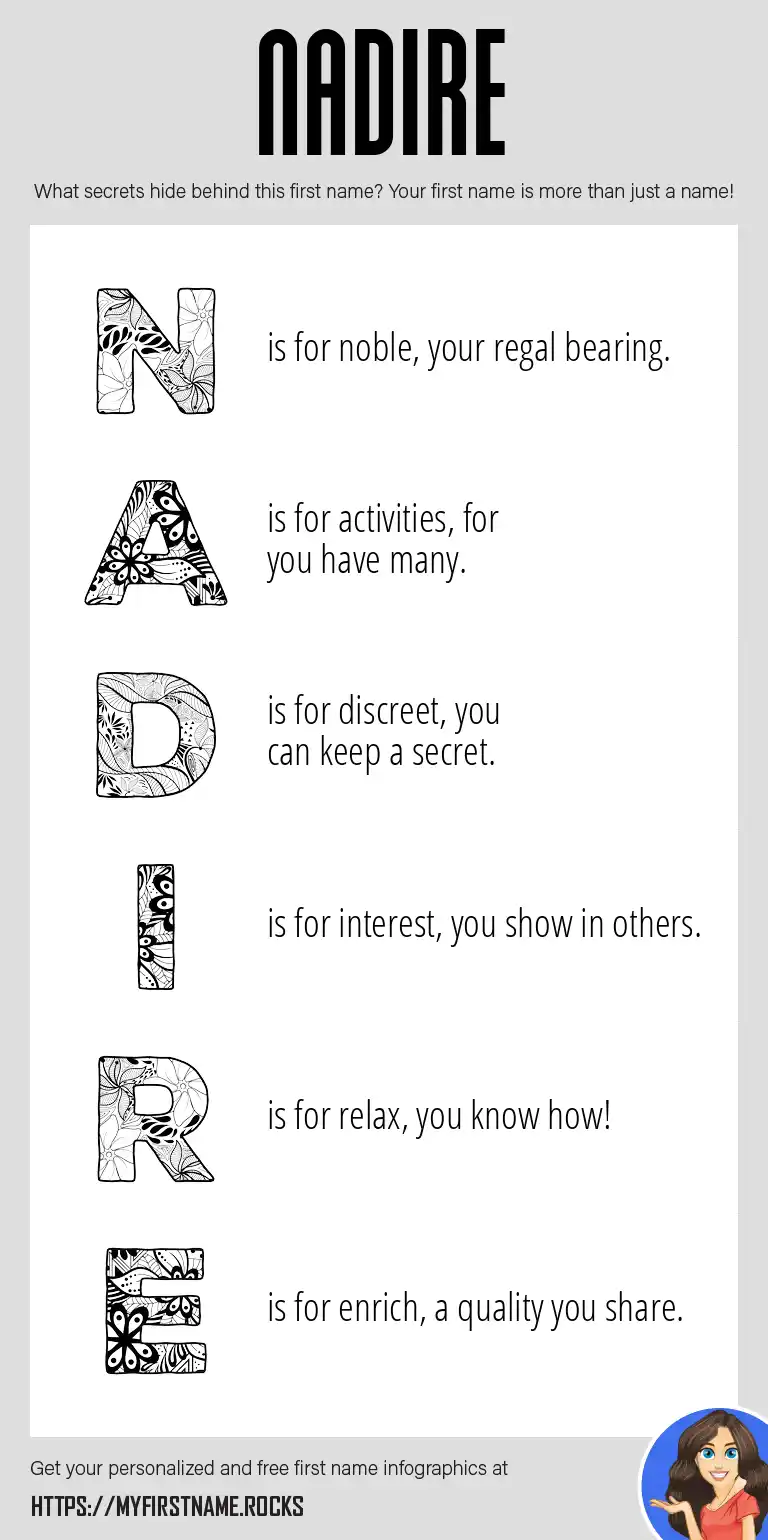 NADIRE

What secrets hide behind this first name? Your first name is more than just a name!

N is for noble, your regal bearing.

A is for activities, for you have many.

D is for discreet, you can keep a secret.

I is for interest, you show in others.

R is for relax, you know how!

E is for enrich, a quality you share.

Get your personalized and free first name infographics at

HTTPS://MYFIRSTNAME.ROCKS