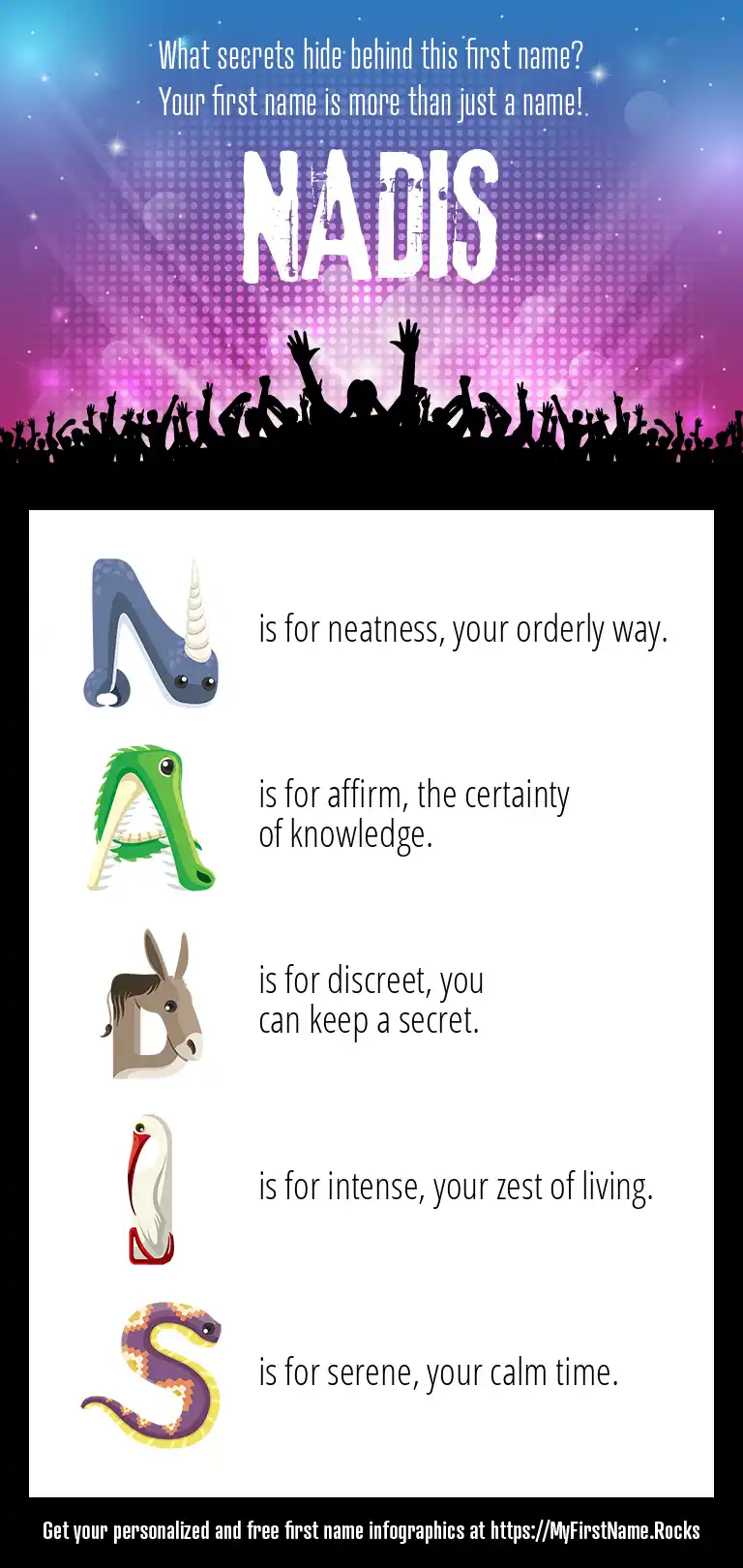 What secrets hide behind this first name?
Your first name is more than just a name!

NADIS

N is for neatness, your orderly way.

A is for affirm, the certainty of knowledge.

D is for discreet, you can keep a secret.

I is for intense, your zest of living.

S is for serene, your calm time.

Get your personalized and free first name infographics at https://MyFirstName.Rocks