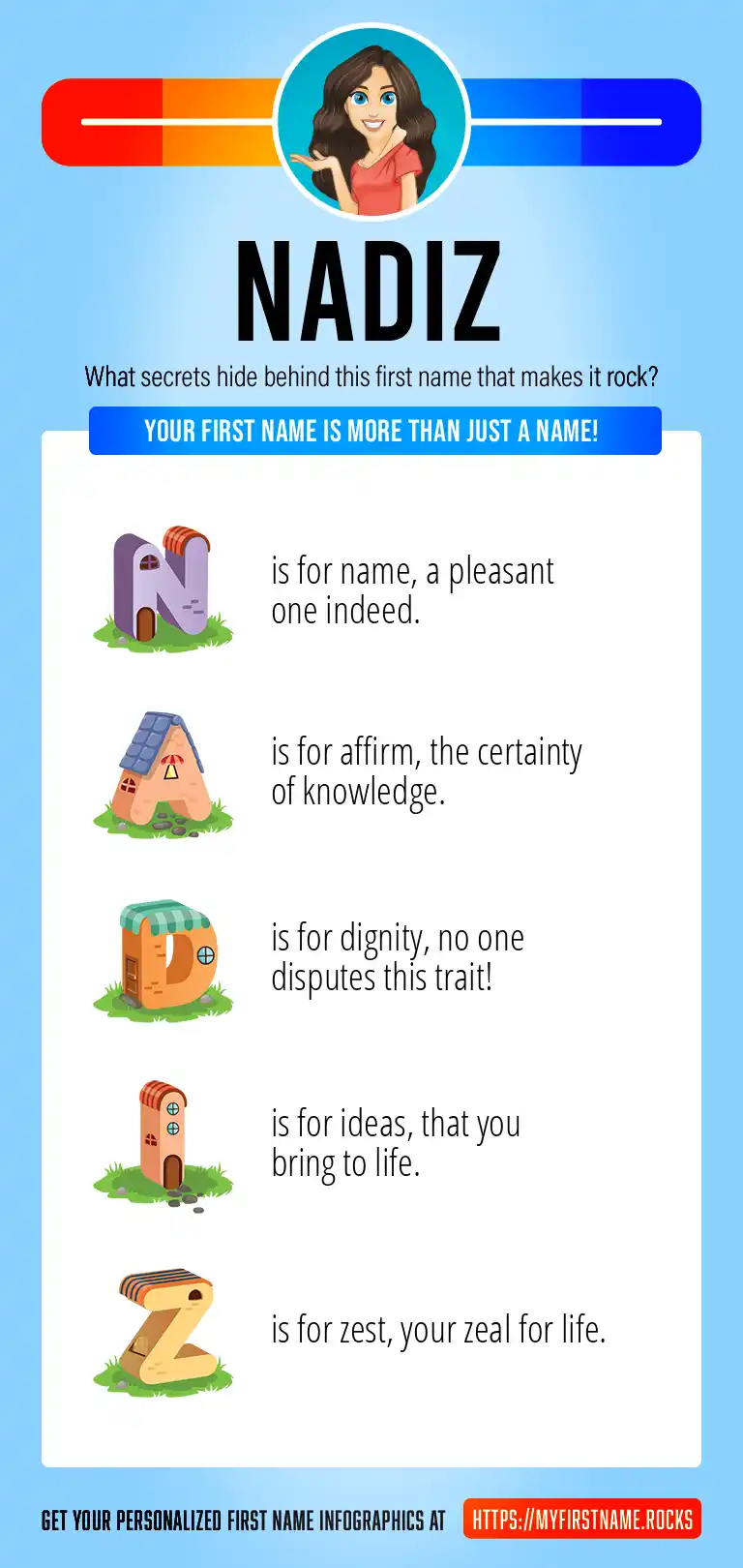 NADIZ

What secrets hide behind this first name that makes it rock?

YOUR FIRST NAME IS MORE THAN JUST A NAME!

N is for name, a pleasant one indeed.

A is for affirm, the certainty of knowledge.

D is for dignity, no one disputes this trait!

I is for ideas, that you bring to life.

Z is for zest, your zeal for life.

GET YOUR PERSONALIZED FIRST NAME INFOGRAPHICS AT HTTPS://MYFIRSTNAME.ROCKS