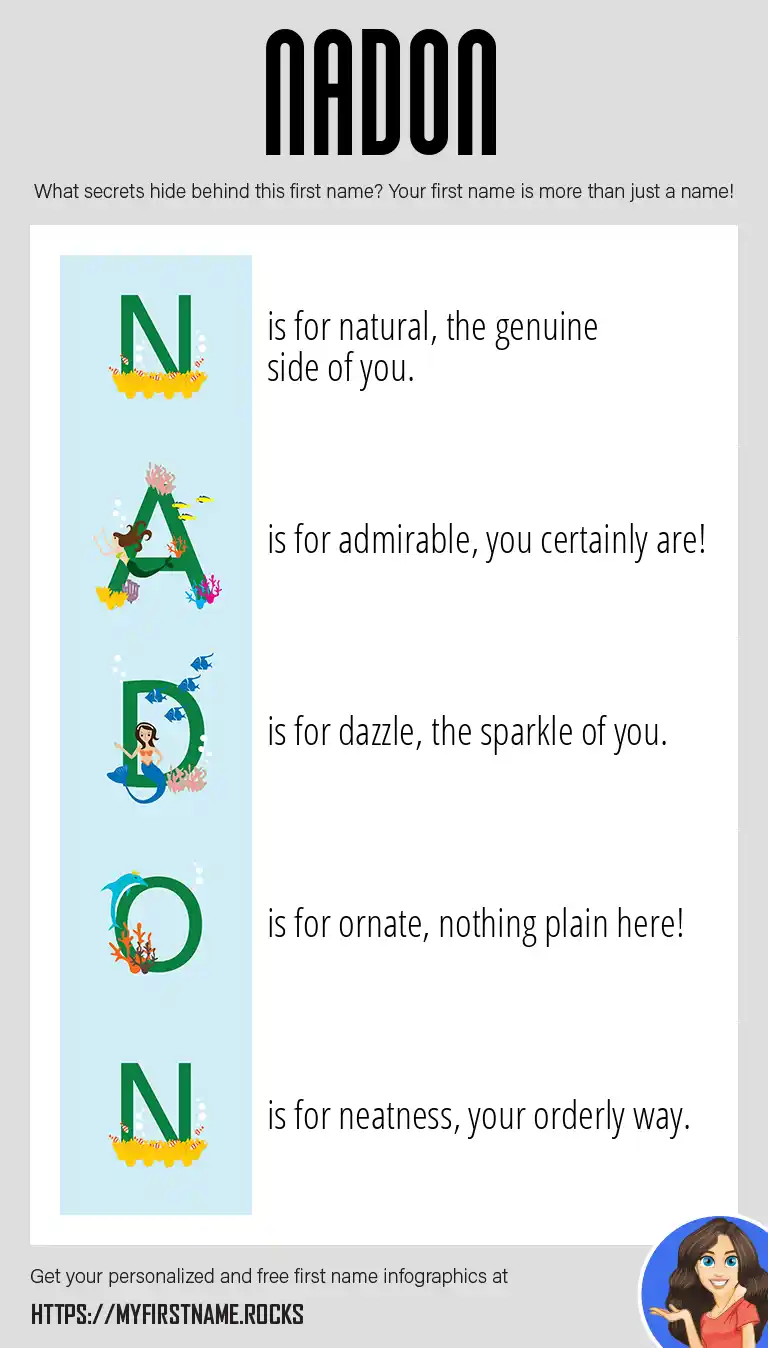 NADON

What secrets hide behind this first name? Your first name is more than just a name!

N is for natural, the genuine side of you.

A is for admirable, you certainly are!

D is for dazzle, the sparkle of you.

O is for ornate, nothing plain here!

N is for neatness, your orderly way.

Get your personalized and free first name infographics at

HTTPS://MYFIRSTNAME.ROCKS