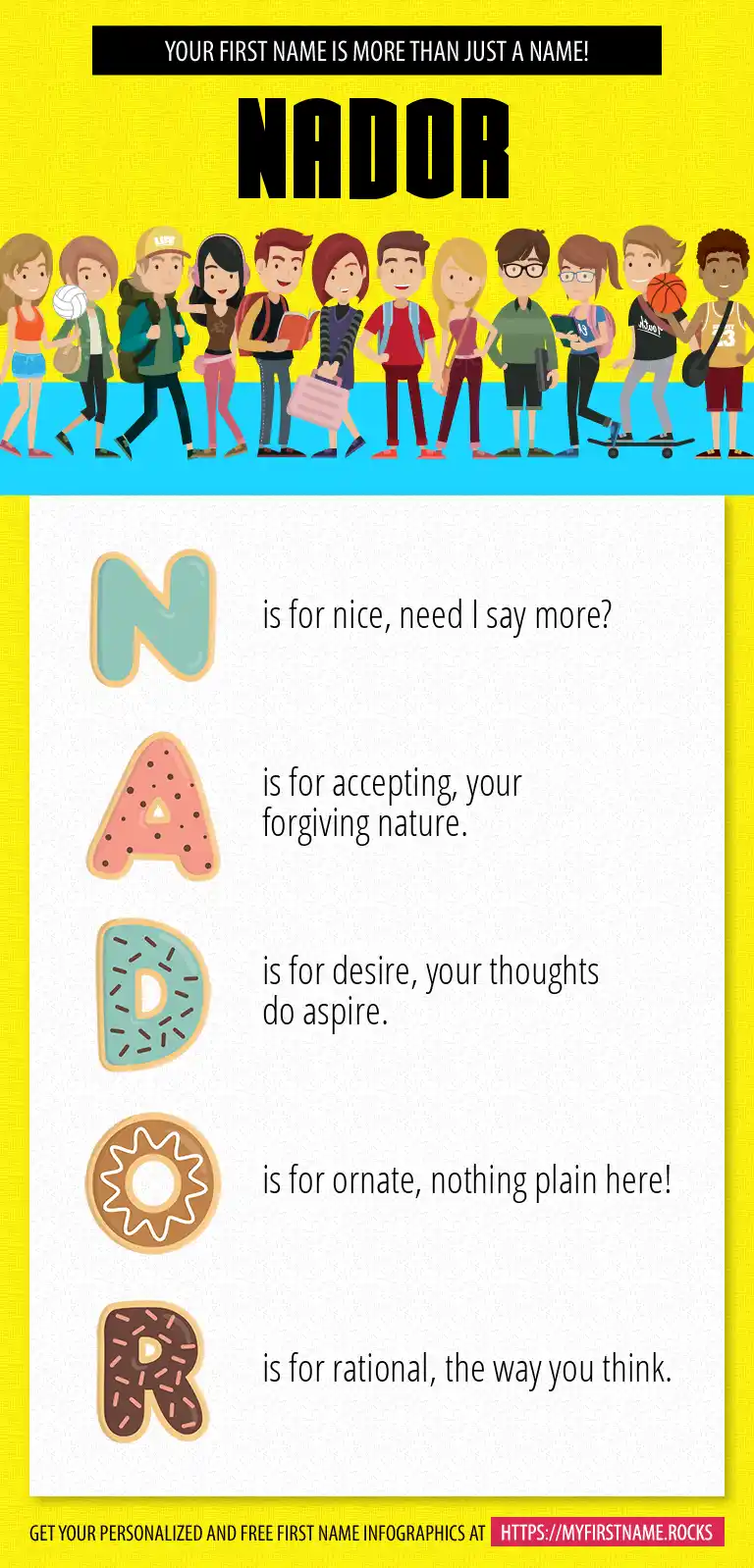 YOUR FIRST NAME IS MORE THAN JUST A NAME!

NADOR

N is for nice, need I say more?

A is for accepting, your forgiving nature.

D is for desire, your thoughts do aspire.

O is for ornate, nothing plain here!

R is for rational, the way you think.

GET YOUR PERSONALIZED AND FREE FIRST NAME INFOGRAPHICS AT HTTPS://MYFIRSTNAME.ROCKS