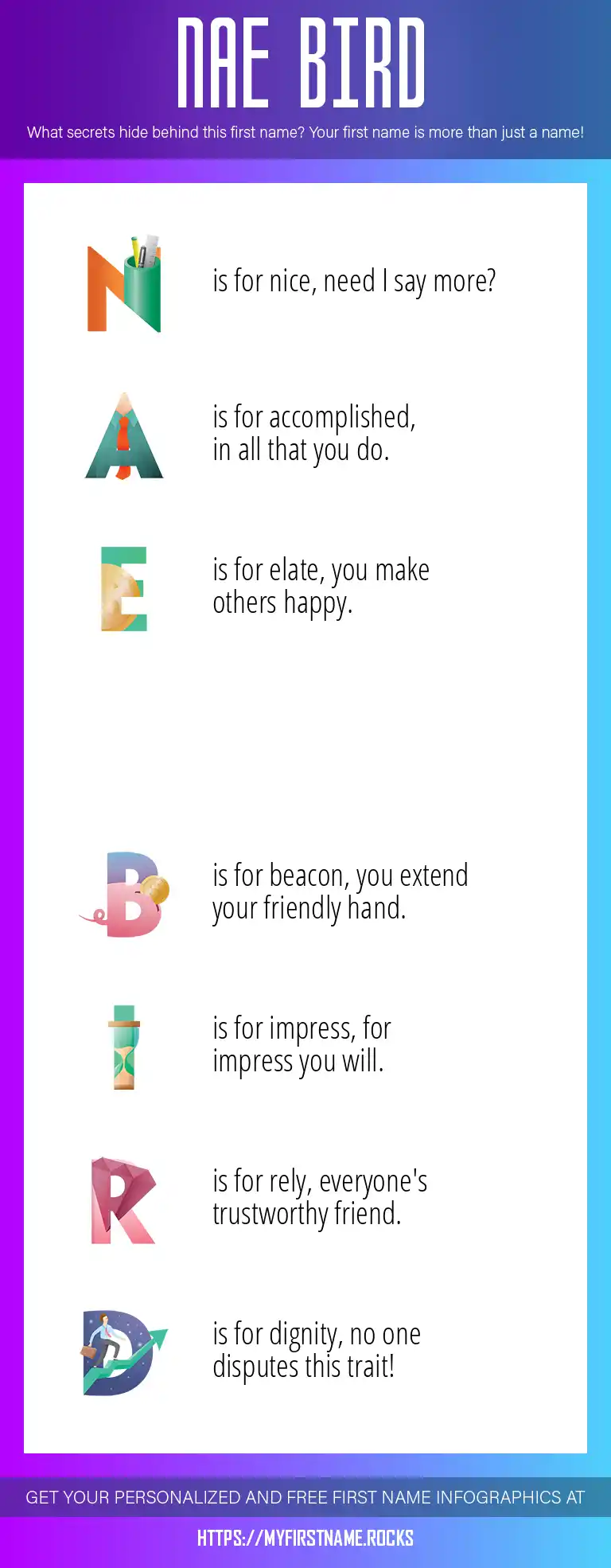 NAE BIRD

What secrets hide behind this first name? Your first name is more than just a name!

N is for nice, need I say more?

A is for accomplished, in all that you do.

E is for elate, you make others happy.

B is for beacon, you extend your friendly hand.

I is for impress, for impress you will.

R is for rely, everyone's trustworthy friend.

D is for dignity, no one disputes this trait!

GET YOUR PERSONALIZED AND FREE FIRST NAME INFOGRAPHICS AT

HTTPS://MYFIRSTNAME.ROCKS