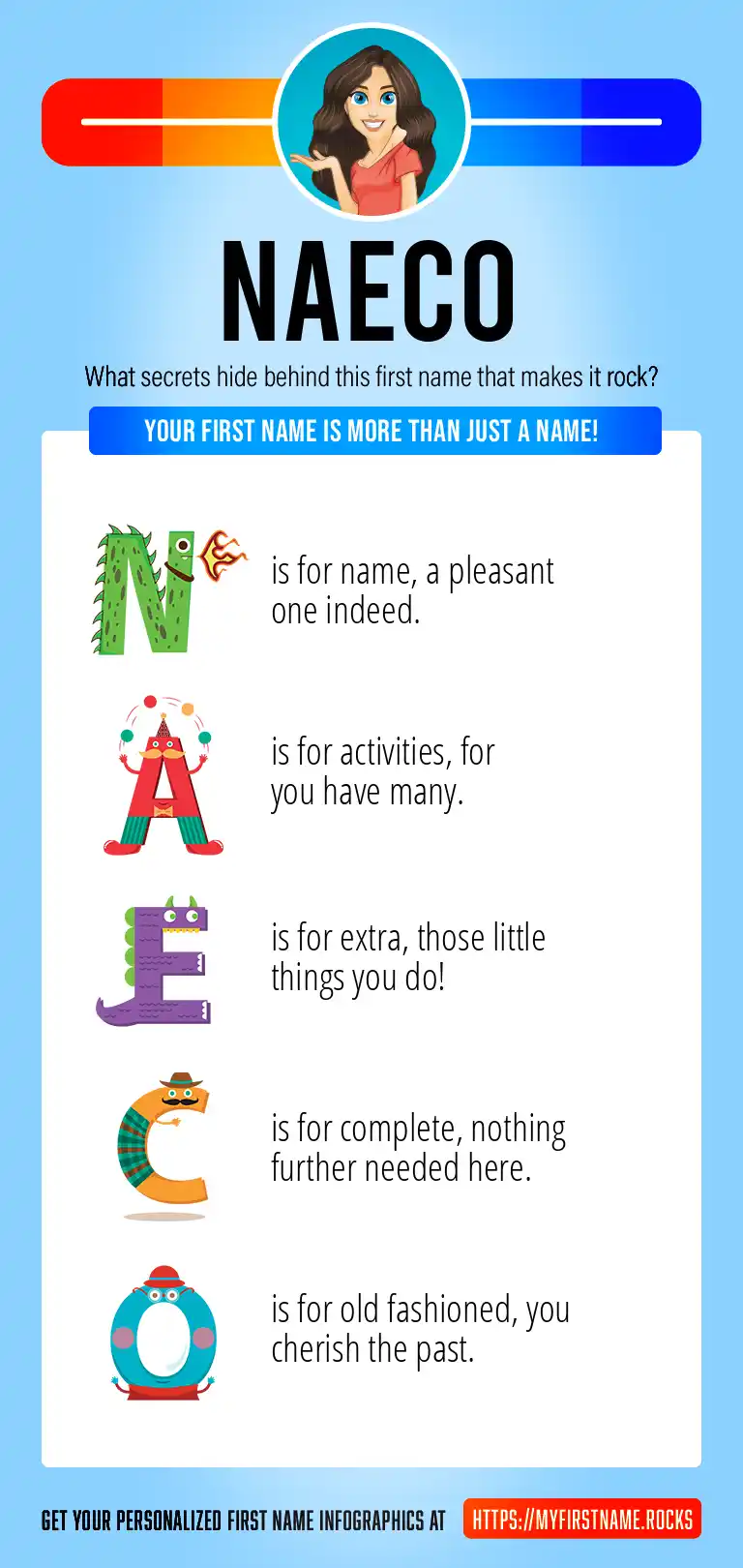 NAECO

What secrets hide behind this first name that makes it rock?

YOUR FIRST NAME IS MORE THAN JUST A NAME!

N is for name, a pleasant one indeed.

A is for activities, for you have many.

E is for extra, those little things you do!

C is for complete, nothing further needed here.

O is for old fashioned, you cherish the past.

GET YOUR PERSONALIZED FIRST NAME INFOGRAPHICS AT HTTPS://MYFIRSTNAME.ROCKS