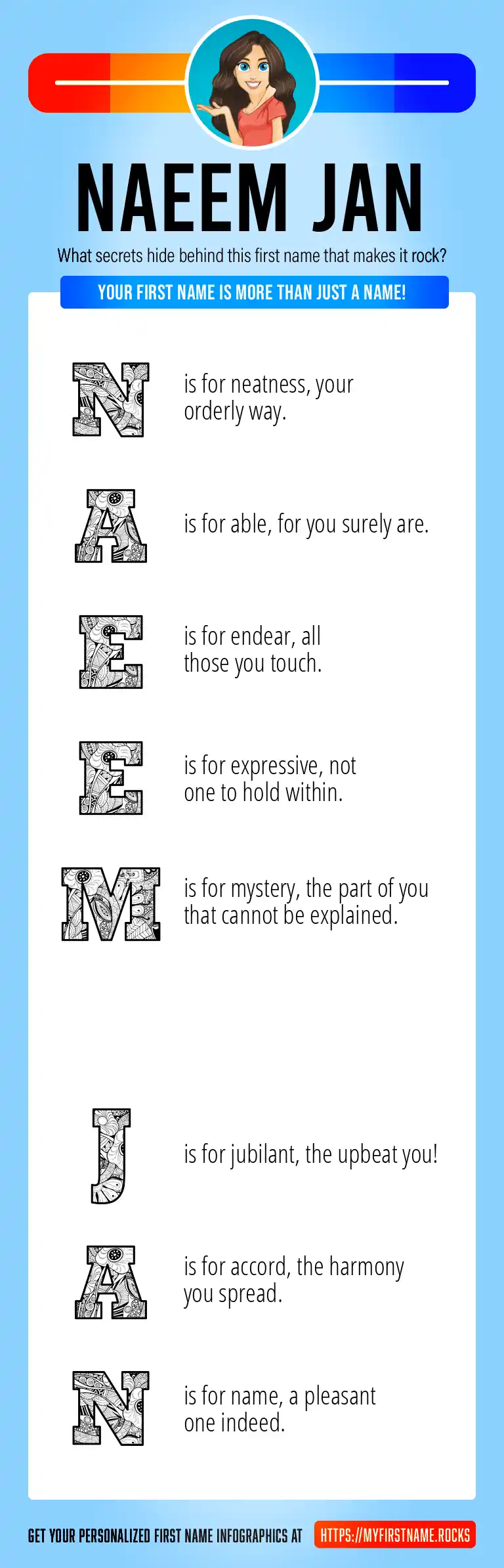 NAEEM JAN

What secrets hide behind this first name that makes it rock?

YOUR FIRST NAME IS MORE THAN JUST A NAME!

N is for neatness, your orderly way.

A is for able, for you surely are.

E is for endear, all those you touch.

E is for expressive, not one to hold within.

M is for mystery, the part of you that cannot be explained.

J is for jubilant, the upbeat you!

A is for accord, the harmony you spread.

N is for name, a pleasant one indeed.

GET YOUR PERSONALIZED FIRST NAME INFOGRAPHICS AT HTTPS://MYFIRSTNAME.ROCKS