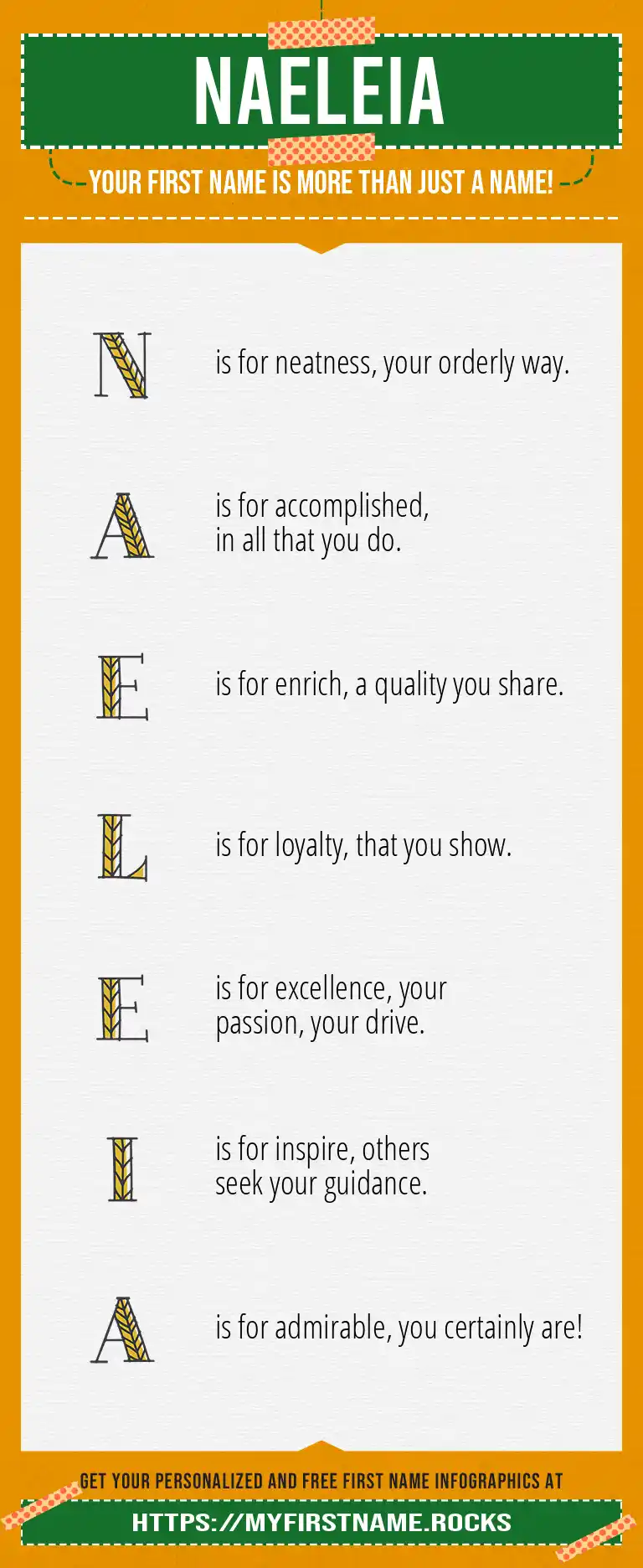 NAELEIA

YOUR FIRST NAME IS MORE THAN JUST A NAME!

N is for neatness, your orderly way.

A is for accomplished, in all that you do.

E is for enrich, a quality you share.

L is for loyalty, that you show.

E is for excellence, your passion, your drive.

I is for inspire, others seek your guidance.

A is for admirable, you certainly are!

GET YOUR PERSONALIZED AND FREE FIRST NAME INFOGRAPHICS AT

HTTPS://MYFIRSTNAME.ROCKS