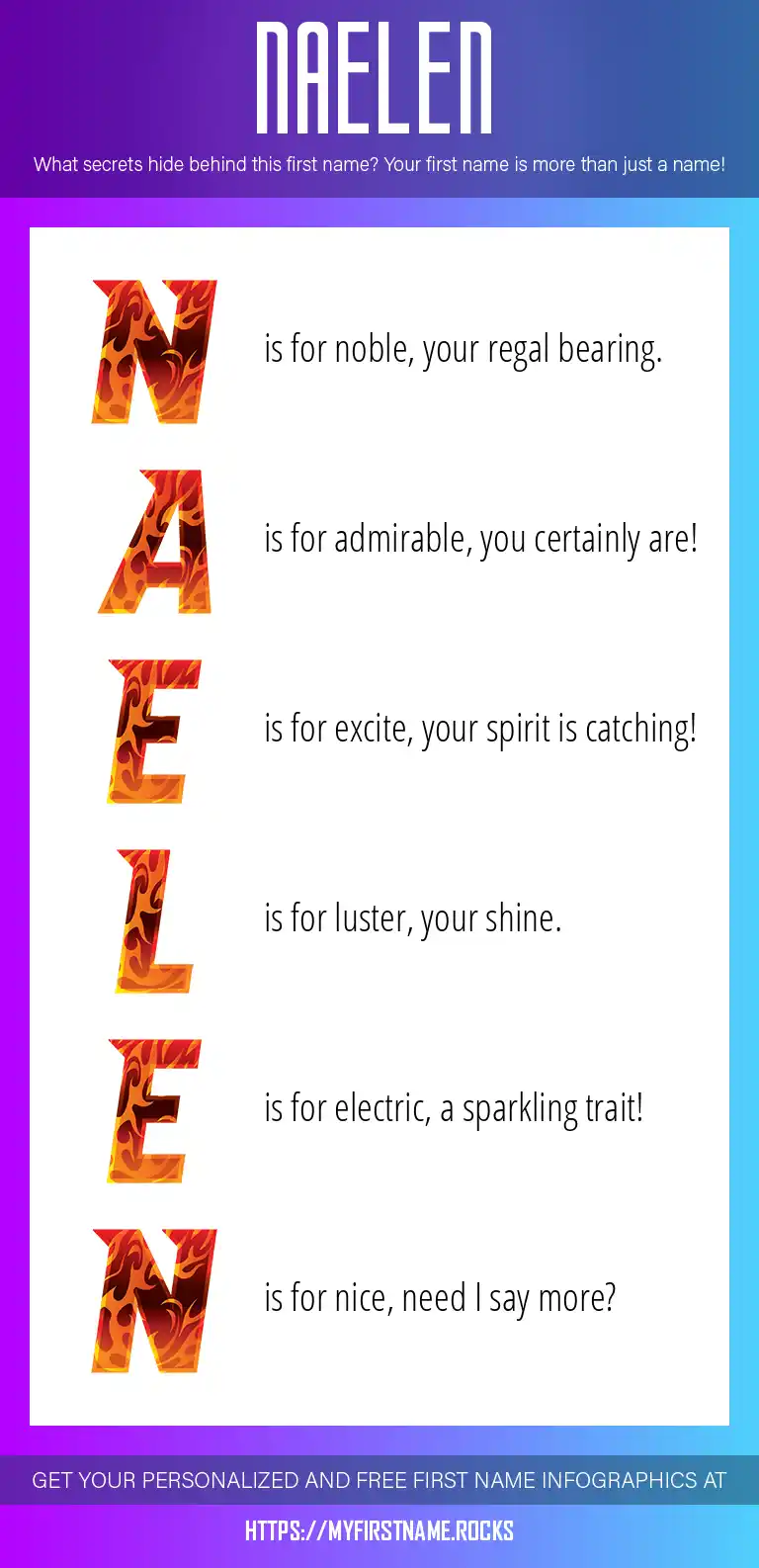 NAELEN

What secrets hide behind this first name? Your first name is more than just a name!

N is for noble, your regal bearing.

A is for admirable, you certainly are!

E is for excite, your spirit is catching!

L is for luster, your shine.

E is for electric, a sparkling trait!

N is for nice, need I say more?

GET YOUR PERSONALIZED AND FREE FIRST NAME INFOGRAPHICS AT

HTTPS://MYFIRSTNAME.ROCKS