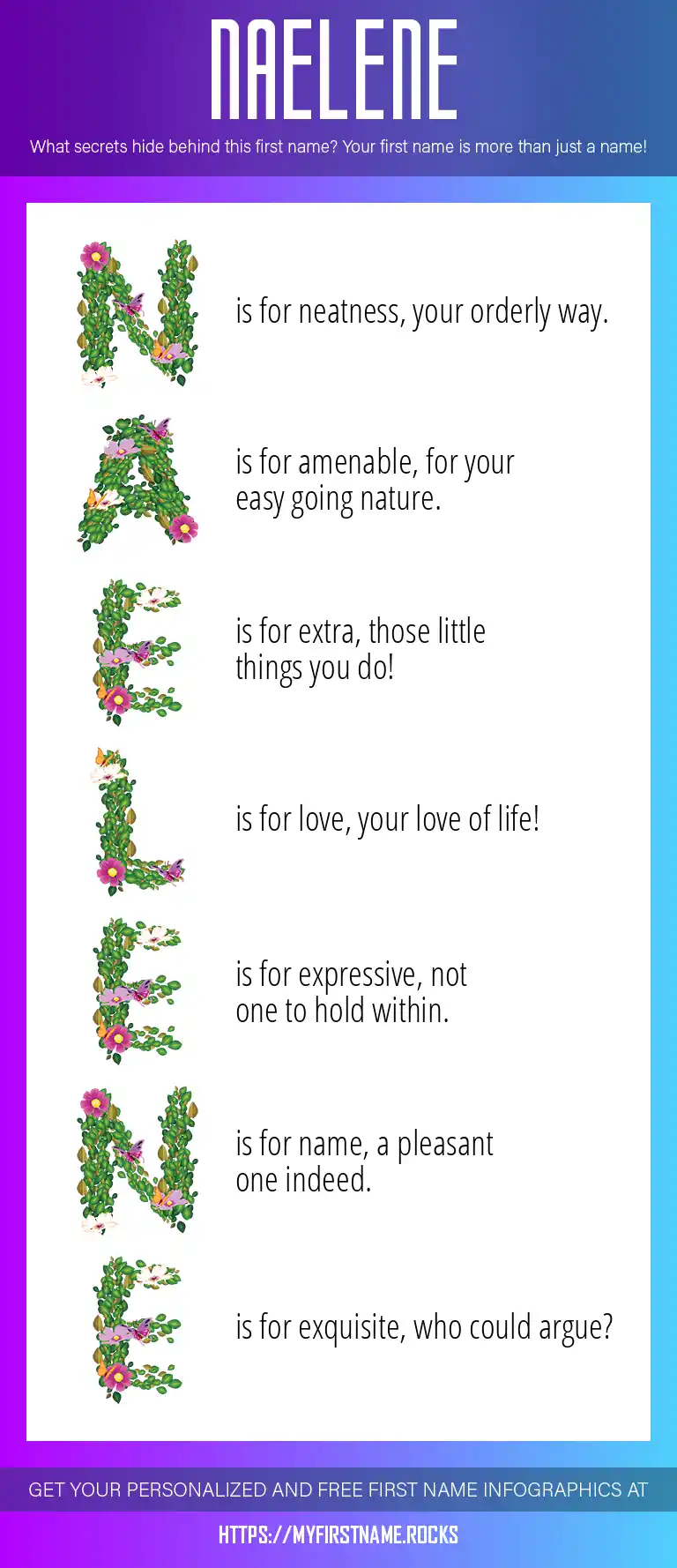 NAELENE

What secrets hide behind this first name? Your first name is more than just a name!

N is for neatness, your orderly way.

A is for amenable, for your easy going nature.

E is for extra, those little things you do!

L is for love, your love of life!

E is for expressive, not one to hold within.

N is for name, a pleasant one indeed.

E is for exquisite, who could argue?

GET YOUR PERSONALIZED AND FREE FIRST NAME INFOGRAPHICS AT

HTTPS://MYFIRSTNAME.ROCKS