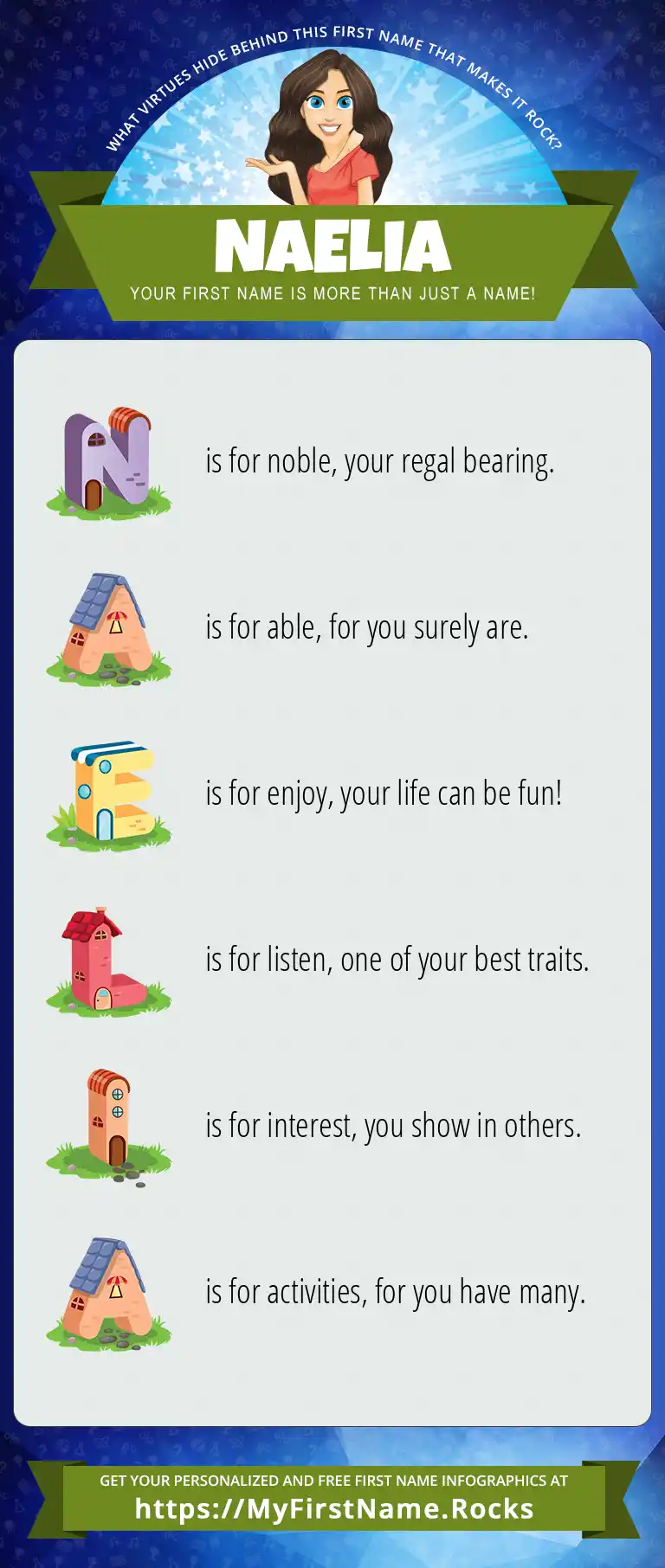 WHAT VIRTUES HIDE BEHIND THIS FIRST NAME THAT MAKES IT ROCK?

NAELIA

YOUR FIRST NAME IS MORE THAN JUST A NAME!

N is for noble, your regal bearing.

A is for able, for you surely are.

E is for enjoy, your life can be fun!

L is for listen, one of your best traits.

I is for interest, you show in others.

A is for activities, for you have many.

GET YOUR PERSONALIZED AND FREE FIRST NAME INFOGRAPHICS AT

https://MyFirstName.Rocks