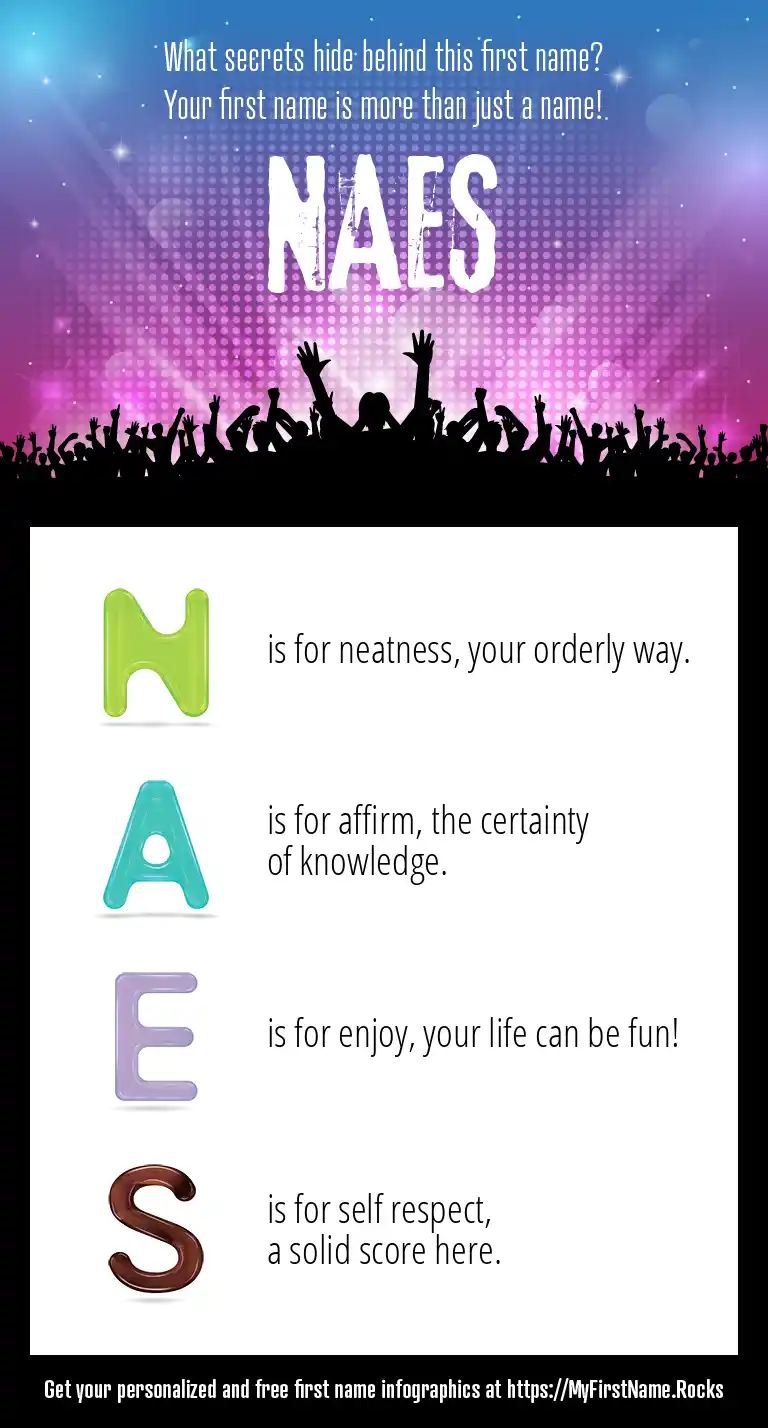 What secrets hide behind this first name?
Your first name is more than just a name!

NAES

N is for neatness, your orderly way.

A is for affirm, the certainty of knowledge.

E is for enjoy, your life can be fun!

S is for self respect, a solid score here.

Get your personalized and free first name infographics at https://MyFirstName.Rocks