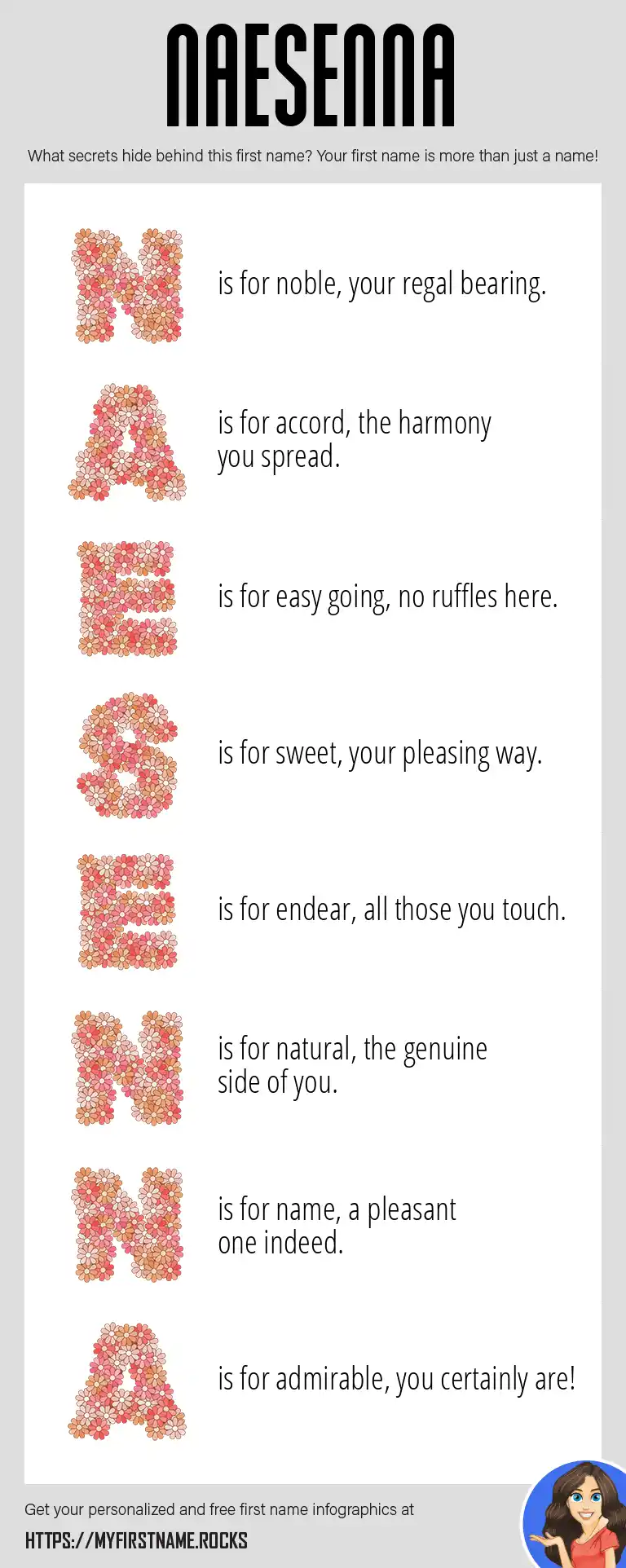 NAESENNA

What secrets hide behind this first name? Your first name is more than just a name!

N is for noble, your regal bearing.

A is for accord, the harmony you spread.

E is for easy going, no ruffles here.

S is for sweet, your pleasing way.

E is for endear, all those you touch.

N is for natural, the genuine side of you.

N is for name, a pleasant one indeed.

A is for admirable, you certainly are!

Get your personalized and free first name infographics at

HTTPS://MYFIRSTNAME.ROCKS