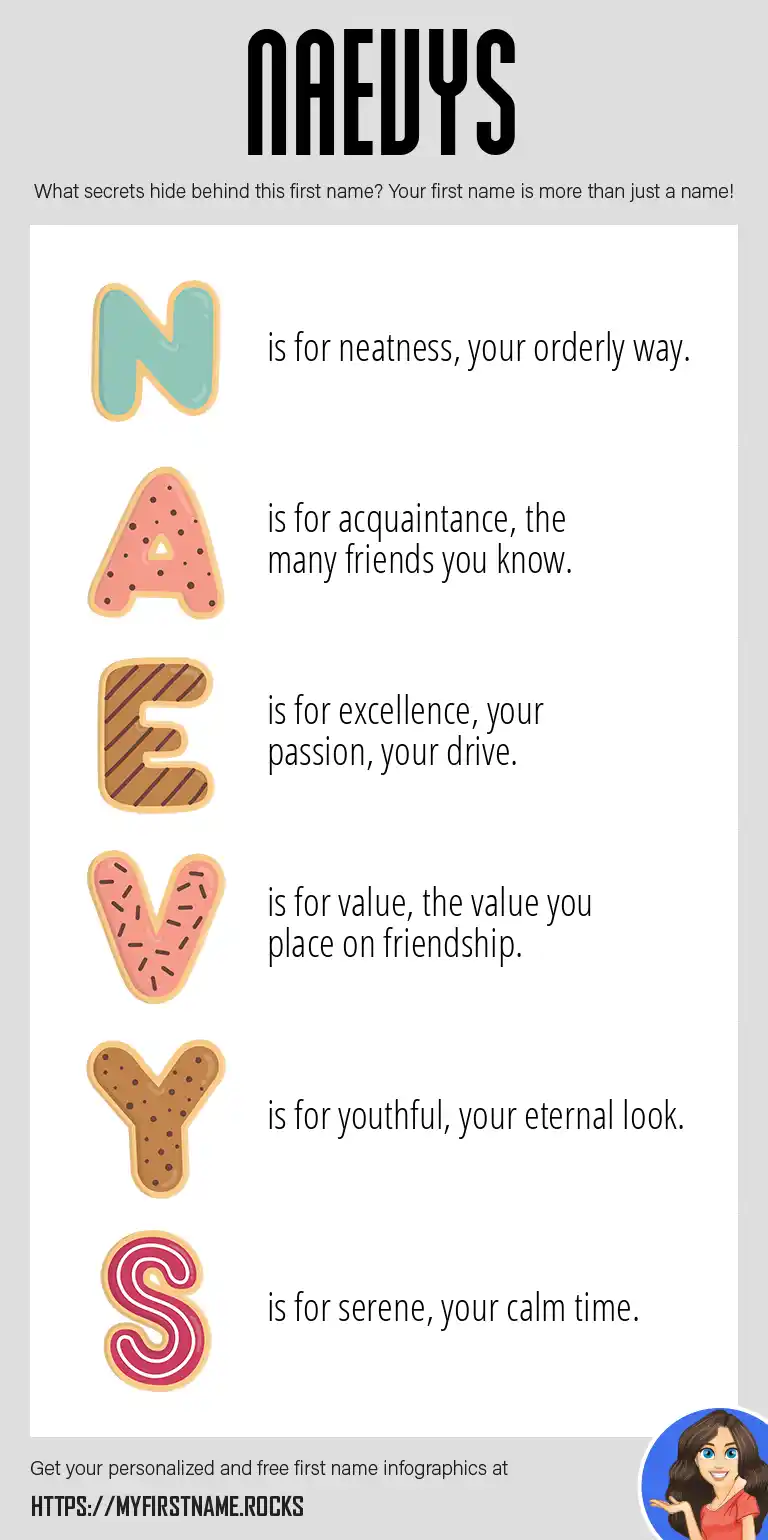 NAEVYS

What secrets hide behind this first name? Your first name is more than just a name!

N is for neatness, your orderly way.

A is for acquaintance, the many friends you know.

E is for excellence, your passion, your drive.

V is for value, the value you place on friendship.

Y is for youthful, your eternal look.

S is for serene, your calm time.

Get your personalized and free first name infographics at

HTTPS://MYFIRSTNAME.ROCKS