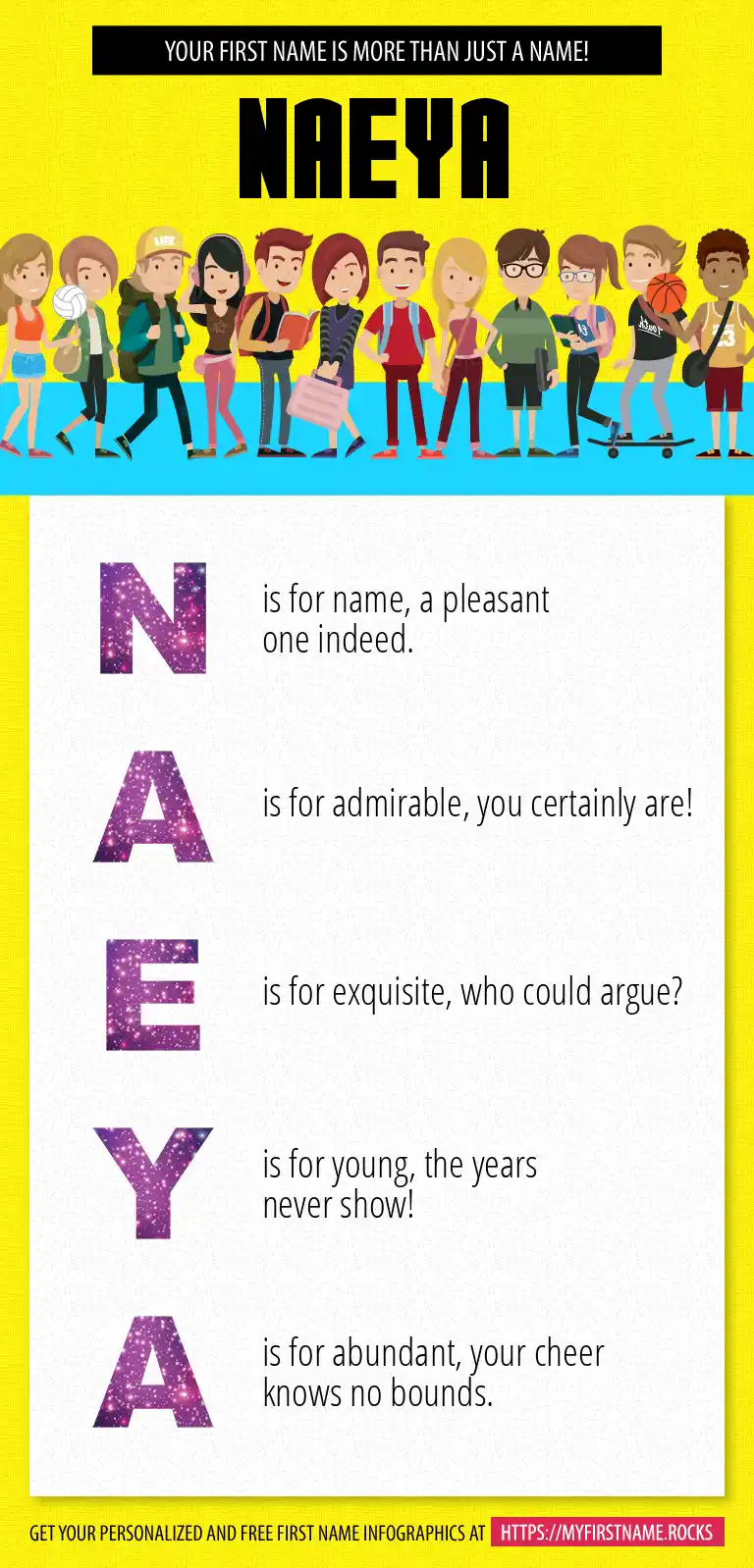 YOUR FIRST NAME IS MORE THAN JUST A NAME!

NAEYA

N is for name, a pleasant one indeed.

A is for admirable, you certainly are!

E is for exquisite, who could argue?

Y is for young, the years never show!

A is for abundant, your cheer knows no bounds.

GET YOUR PERSONALIZED AND FREE FIRST NAME INFOGRAPHICS AT HTTPS://MYFIRSTNAME.ROCKS