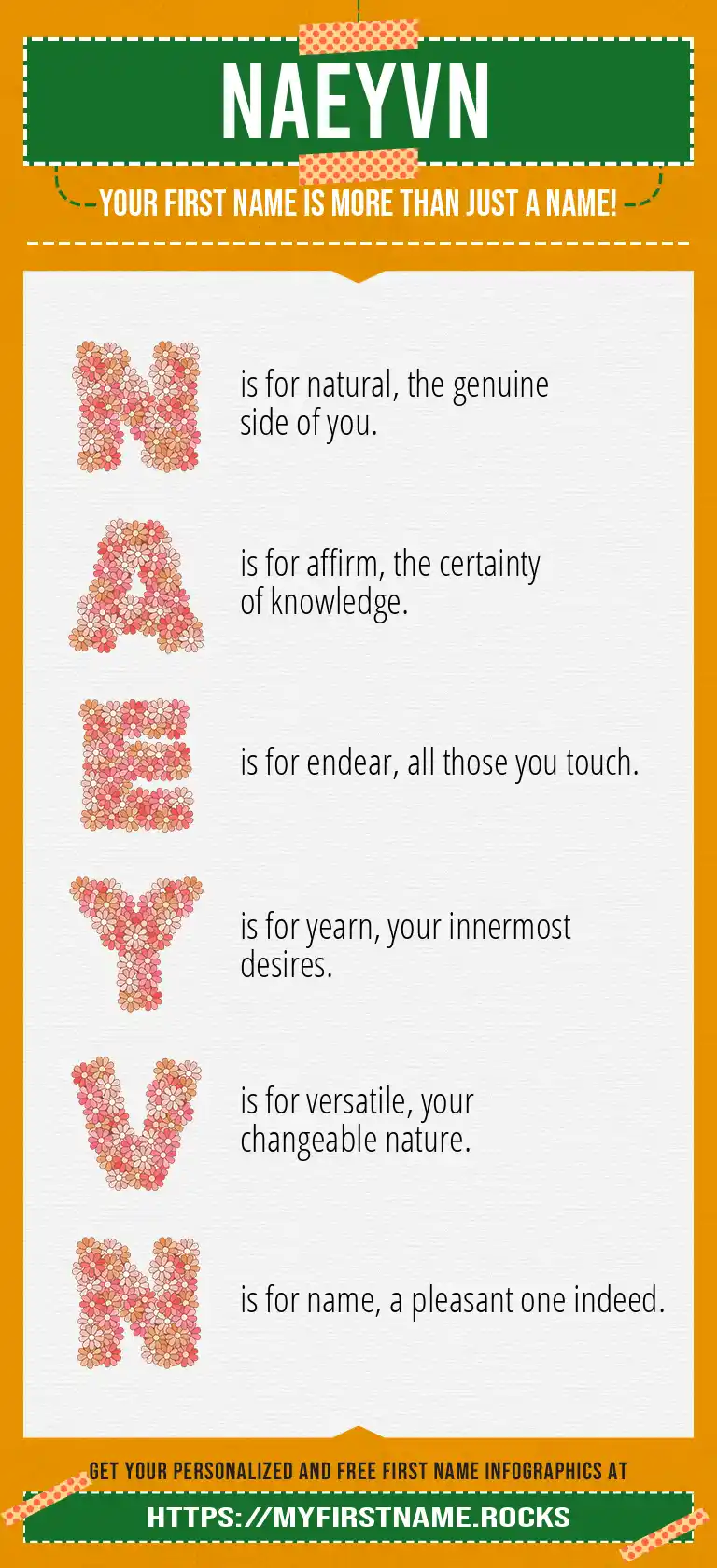 NAEYVN

YOUR FIRST NAME IS MORE THAN JUST A NAME!

N is for natural, the genuine side of you.

A is for affirm, the certainty of knowledge.

E is for endear, all those you touch.

Y is for yearn, your innermost desires.

V is for versatile, your changeable nature.

N is for name, a pleasant one indeed.

GET YOUR PERSONALIZED AND FREE FIRST NAME INFOGRAPHICS AT

HTTPS://MYFIRSTNAME.ROCKS