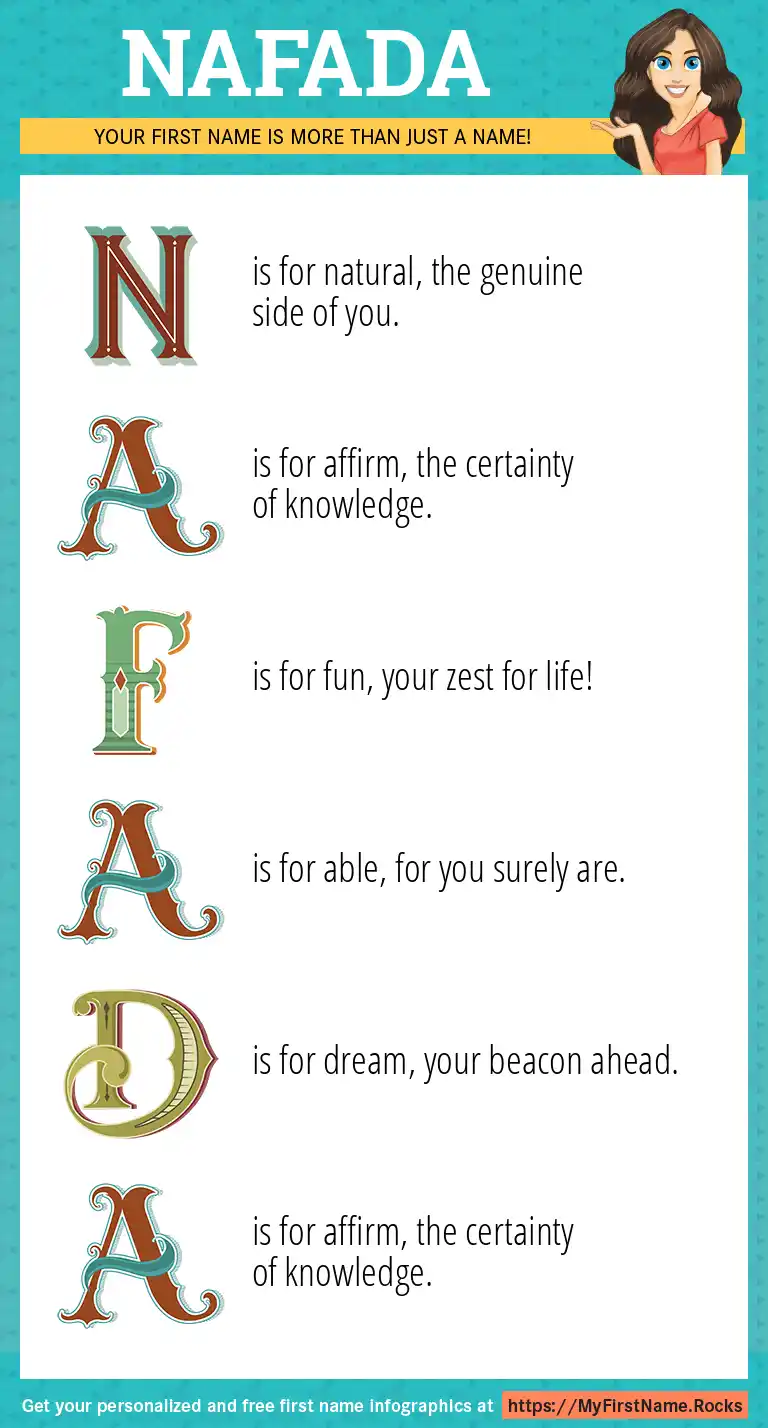 NAFADA

YOUR FIRST NAME IS MORE THAN JUST A NAME!

N is for natural, the genuine side of you.

A is for affirm, the certainty of knowledge.

F is for fun, your zest for life!

A is for able, for you surely are.

D is for dream, your beacon ahead.

A is for affirm, the certainty of knowledge.

Get your personalized and free first name infographics at https://MyFirstName.Rocks