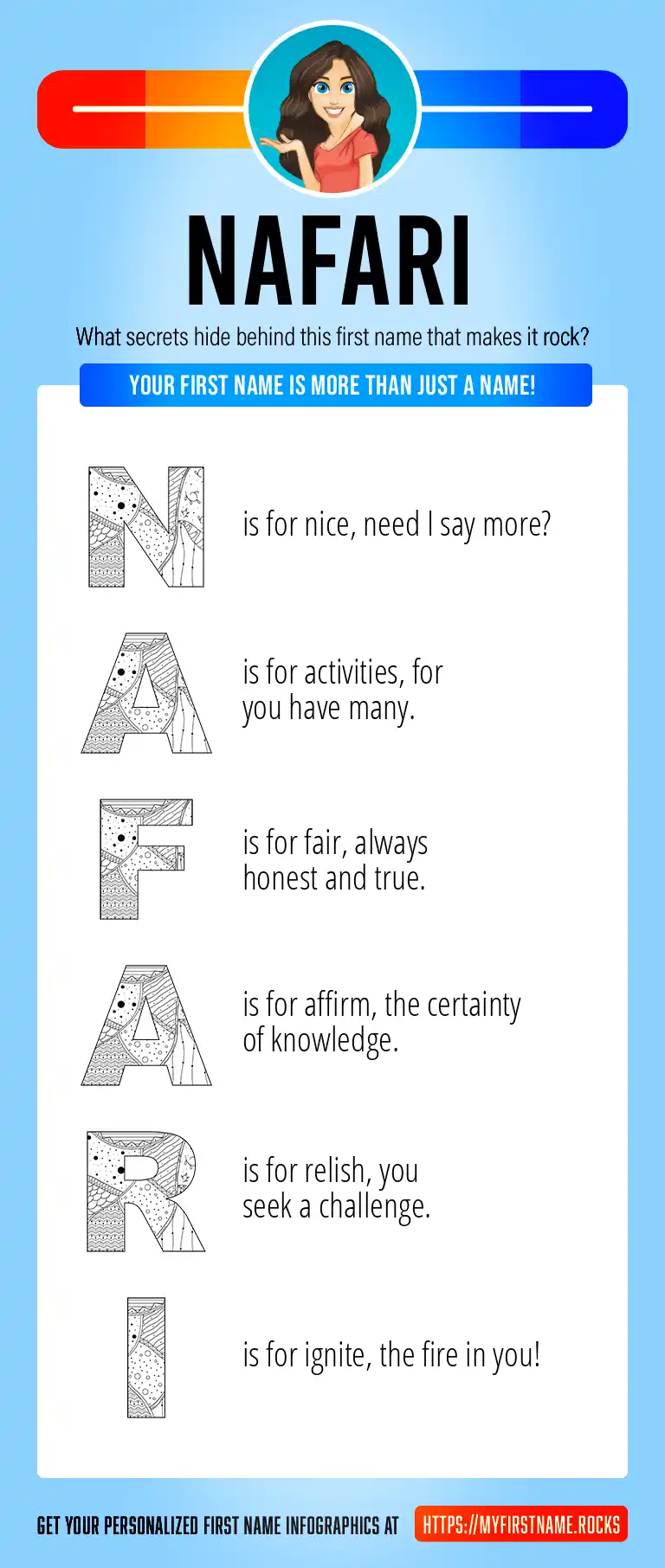 NAFARI

What secrets hide behind this first name that makes it rock?

YOUR FIRST NAME IS MORE THAN JUST A NAME!

N is for nice, need I say more?

A is for activities, for you have many.

F is for fair, always honest and true.

A is for affirm, the certainty of knowledge.

R is for relish, you seek a challenge.

I is for ignite, the fire in you!

GET YOUR PERSONALIZED FIRST NAME INFOGRAPHICS AT HTTPS://MYFIRSTNAME.ROCKS