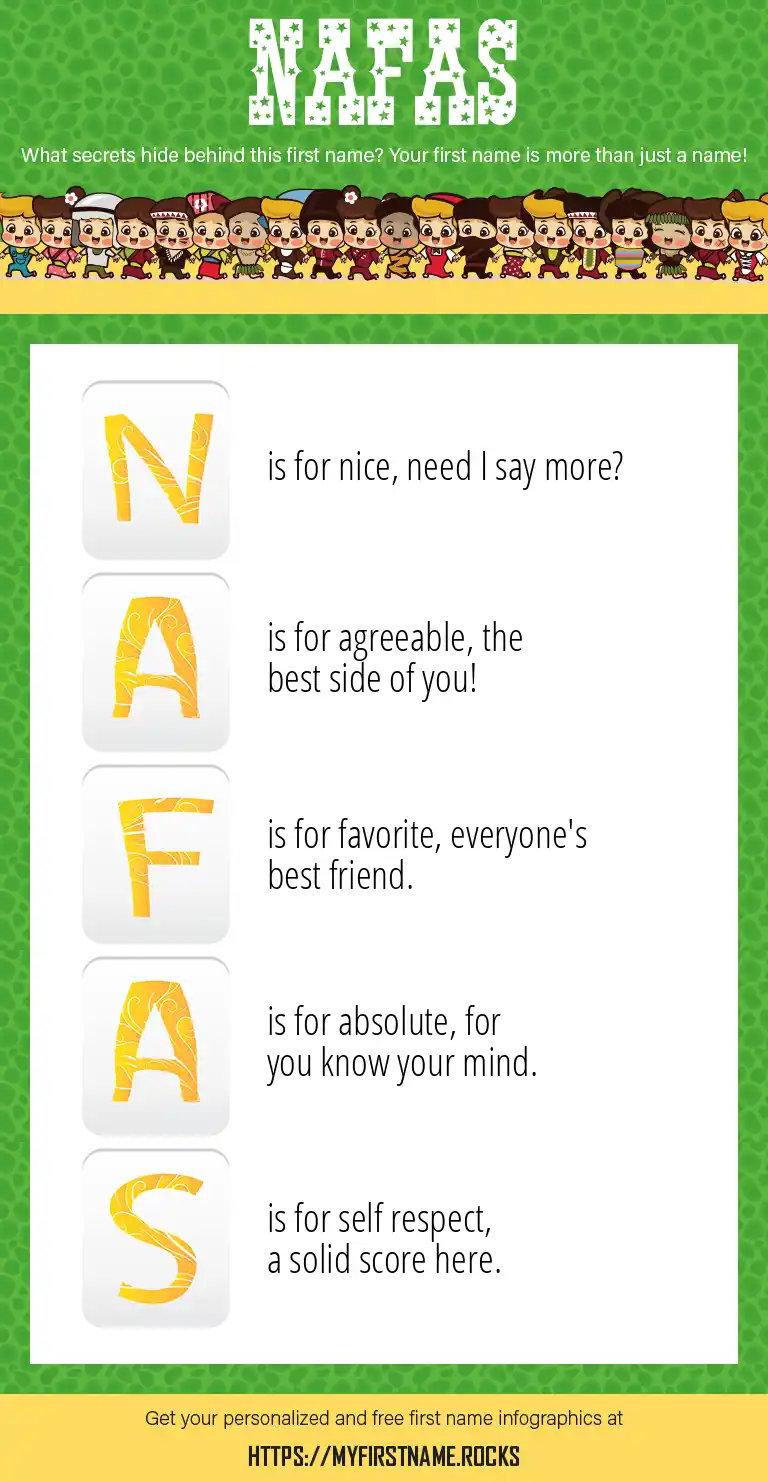 NAFAS

What secrets hide behind this first name? Your first name is more than just a name!

N is for nice, need I say more?

A is for agreeable, the best side of you!

F is for favorite, everyone's best friend.

A is for absolute, for you know your mind.

S is for self respect, a solid score here.

Get your personalized and free first name infographics at

HTTPS://MYFIRSTNAME.ROCKS