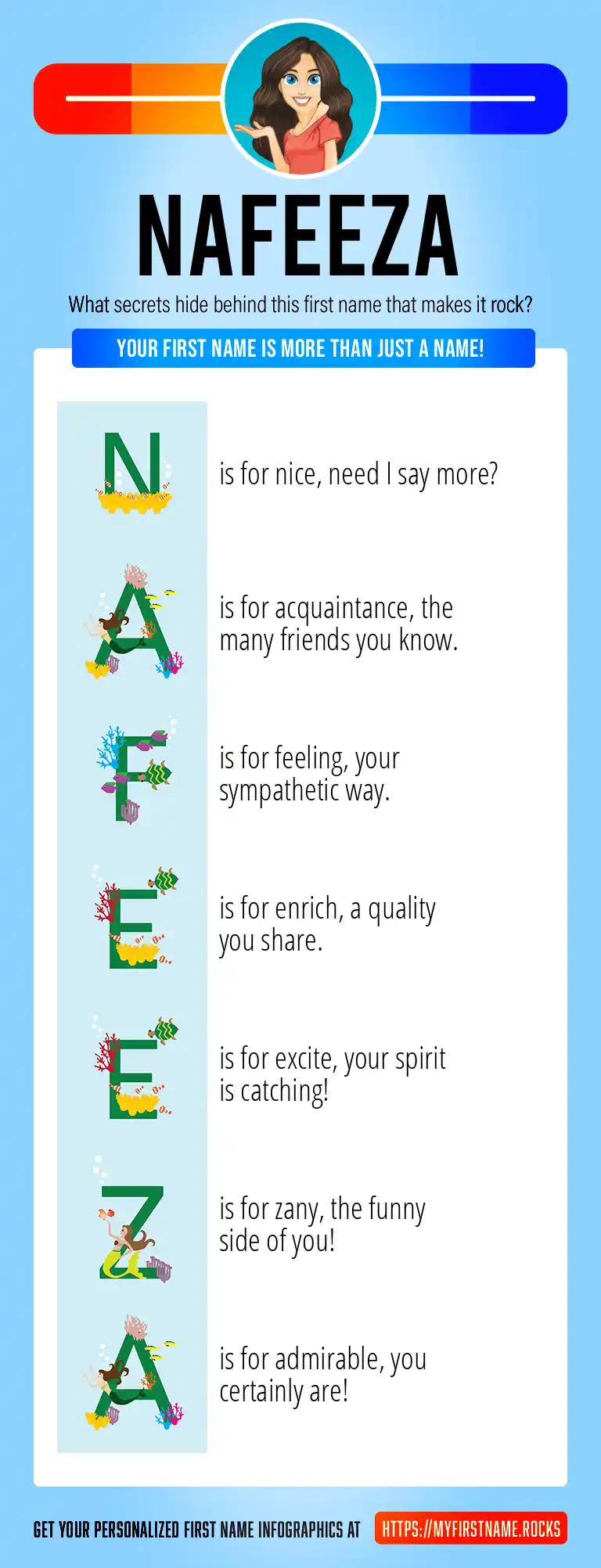 NAFEEZA

What secrets hide behind this first name that makes it rock?

YOUR FIRST NAME IS MORE THAN JUST A NAME!

N is for nice, need I say more?

A is for acquaintance, the many friends you know.

F is for feeling, your sympathetic way.

E is for enrich, a quality you share.

E is for excite, your spirit is catching!

Z is for zany, the funny side of you!

A is for admirable, you certainly are!

GET YOUR PERSONALIZED FIRST NAME INFOGRAPHICS AT HTTPS://MYFIRSTNAME.ROCKS