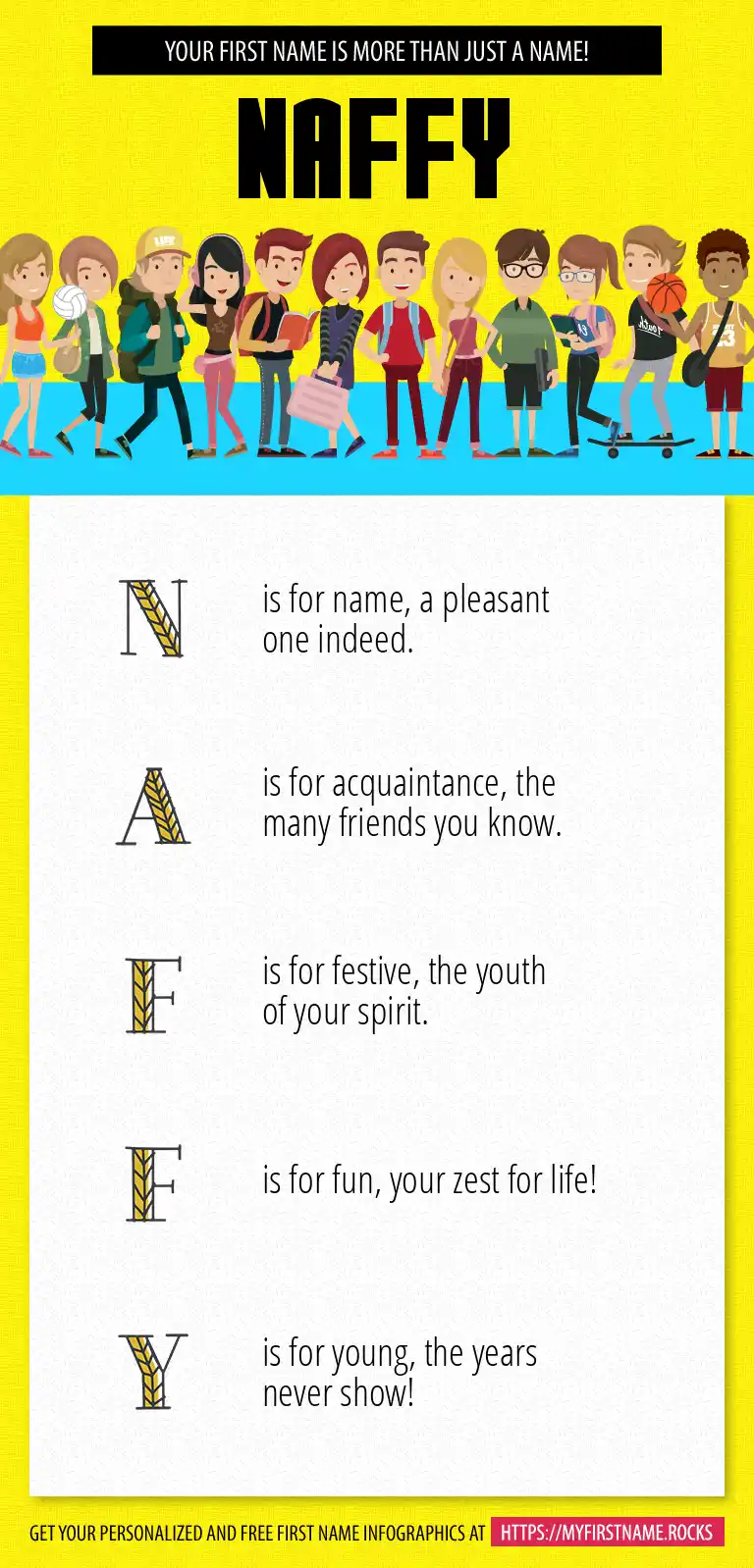 YOUR FIRST NAME IS MORE THAN JUST A NAME!

NAFFY

N is for name, a pleasant one indeed.

A is for acquaintance, the many friends you know.

F is for festive, the youth of your spirit.

F is for fun, your zest for life!

Y is for young, the years never show!

GET YOUR PERSONALIZED AND FREE FIRST NAME INFOGRAPHICS AT HTTPS://MYFIRSTNAME.ROCKS