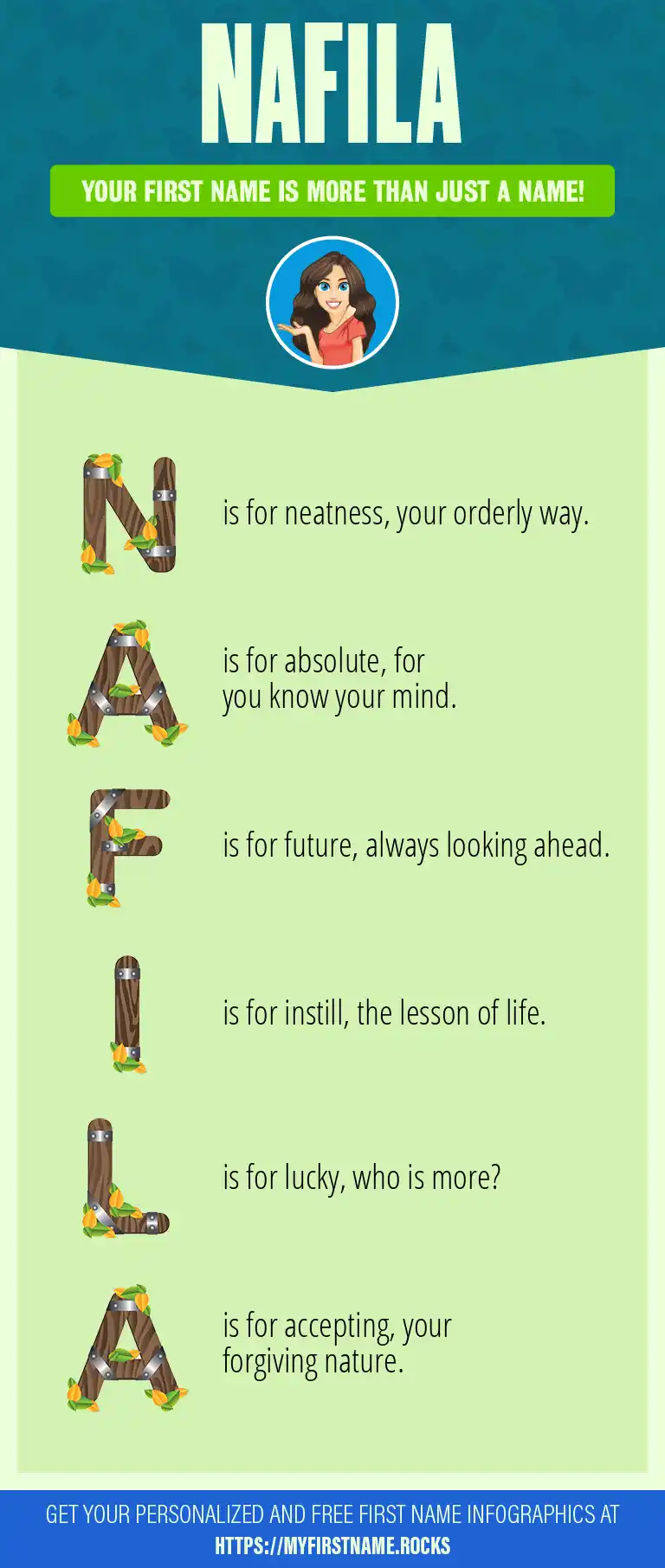 NAFILA

YOUR FIRST NAME IS MORE THAN JUST A NAME!

N is for neatness, your orderly way.

A is for absolute, for you know your mind.

F is for future, always looking ahead.

I is for instill, the lesson of life.

L is for lucky, who is more?

A is for accepting, your forgiving nature.

GET YOUR PERSONALIZED AND FREE FIRST NAME INFOGRAPHICS AT HTTPS://MYFIRSTNAME.ROCKS