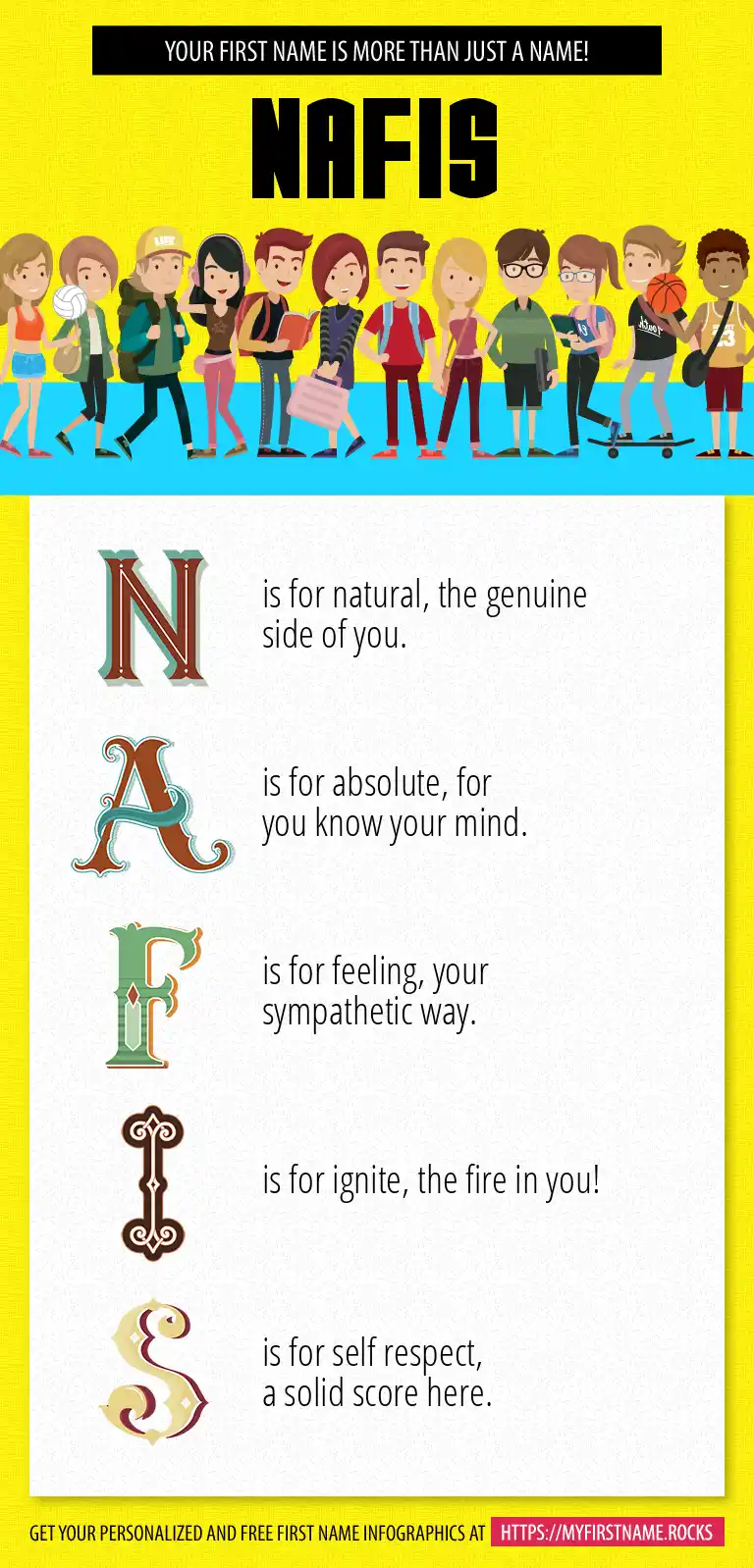 YOUR FIRST NAME IS MORE THAN JUST A NAME!

NAFIS

N is for natural, the genuine side of you.

A is for absolute, for you know your mind.

F is for feeling, your sympathetic way.

I is for ignite, the fire in you!

S is for self respect, a solid score here.

GET YOUR PERSONALIZED AND FREE FIRST NAME INFOGRAPHICS AT HTTPS://MYFIRSTNAME.ROCKS