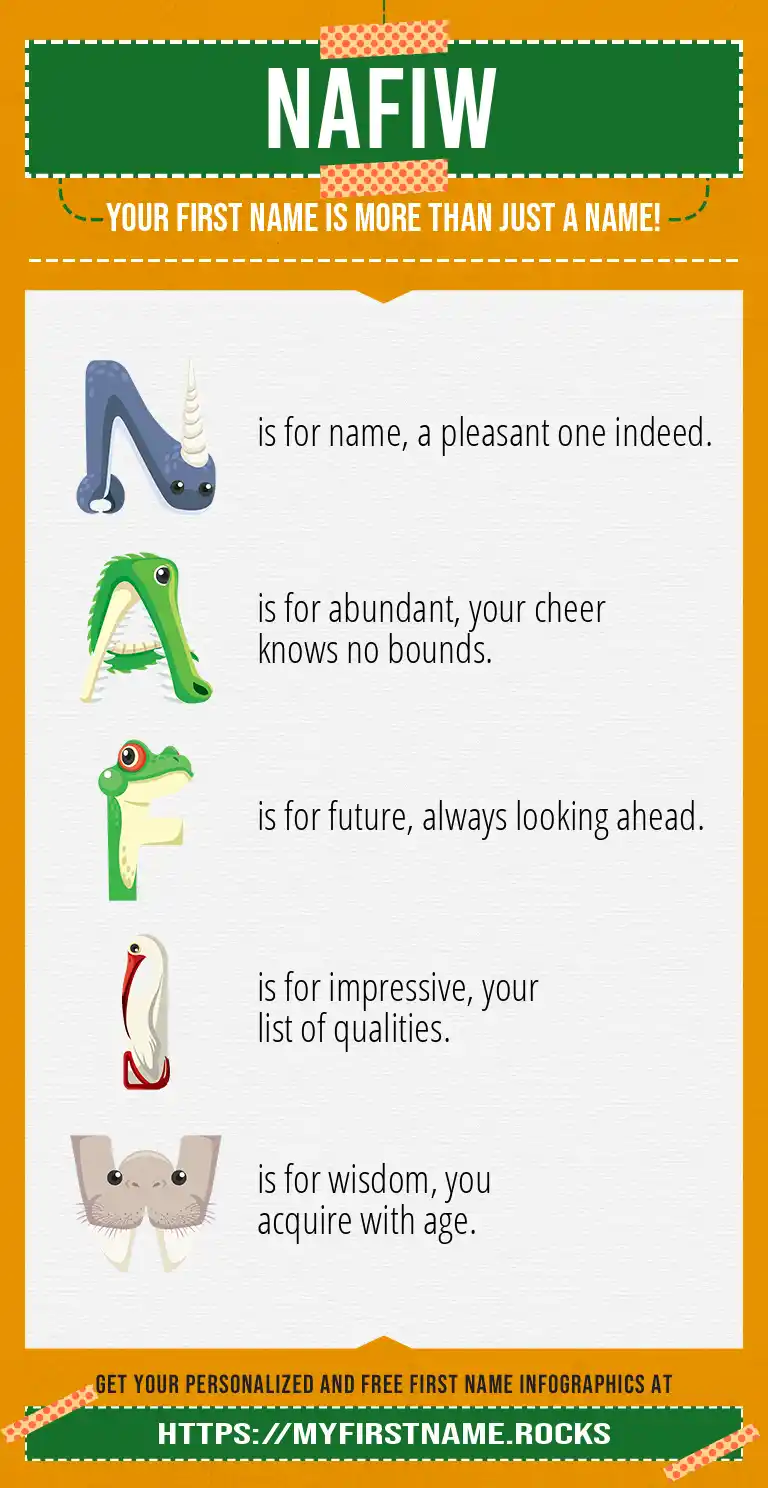 NAFIW

YOUR FIRST NAME IS MORE THAN JUST A NAME!

N is for name, a pleasant one indeed.

A is for abundant, your cheer knows no bounds.

F is for future, always looking ahead.

I is for impressive, your list of qualities.

W is for wisdom, you acquire with age.

GET YOUR PERSONALIZED AND FREE FIRST NAME INFOGRAPHICS AT

HTTPS://MYFIRSTNAME.ROCKS