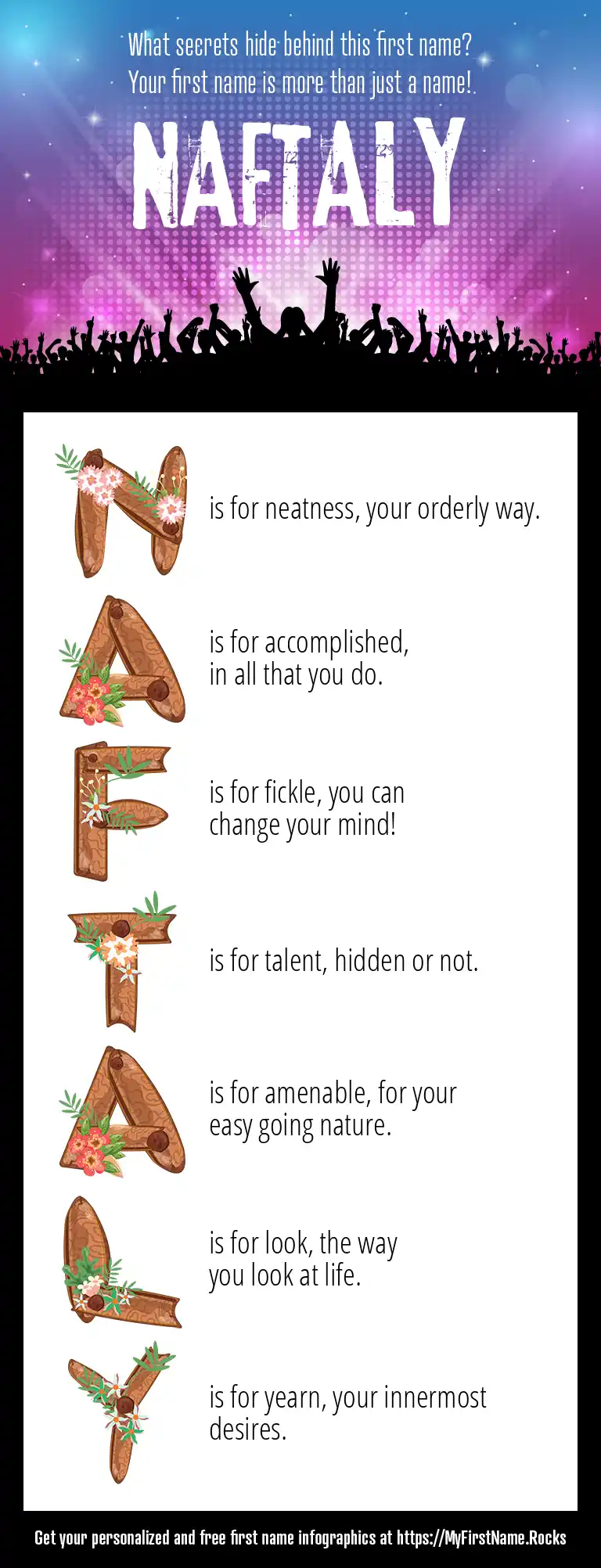 What secrets hide behind this first name?
Your first name is more than just a name!

NAFTALY

N is for neatness, your orderly way.

A is for accomplished, in all that you do.

F is for fickle, you can change your mind!

T is for talent, hidden or not.

A is for amenable, for your easy going nature.

L is for look, the way you look at life.

Y is for yearn, your innermost desires.

Get your personalized and free first name infographics at https://MyFirstName.Rocks