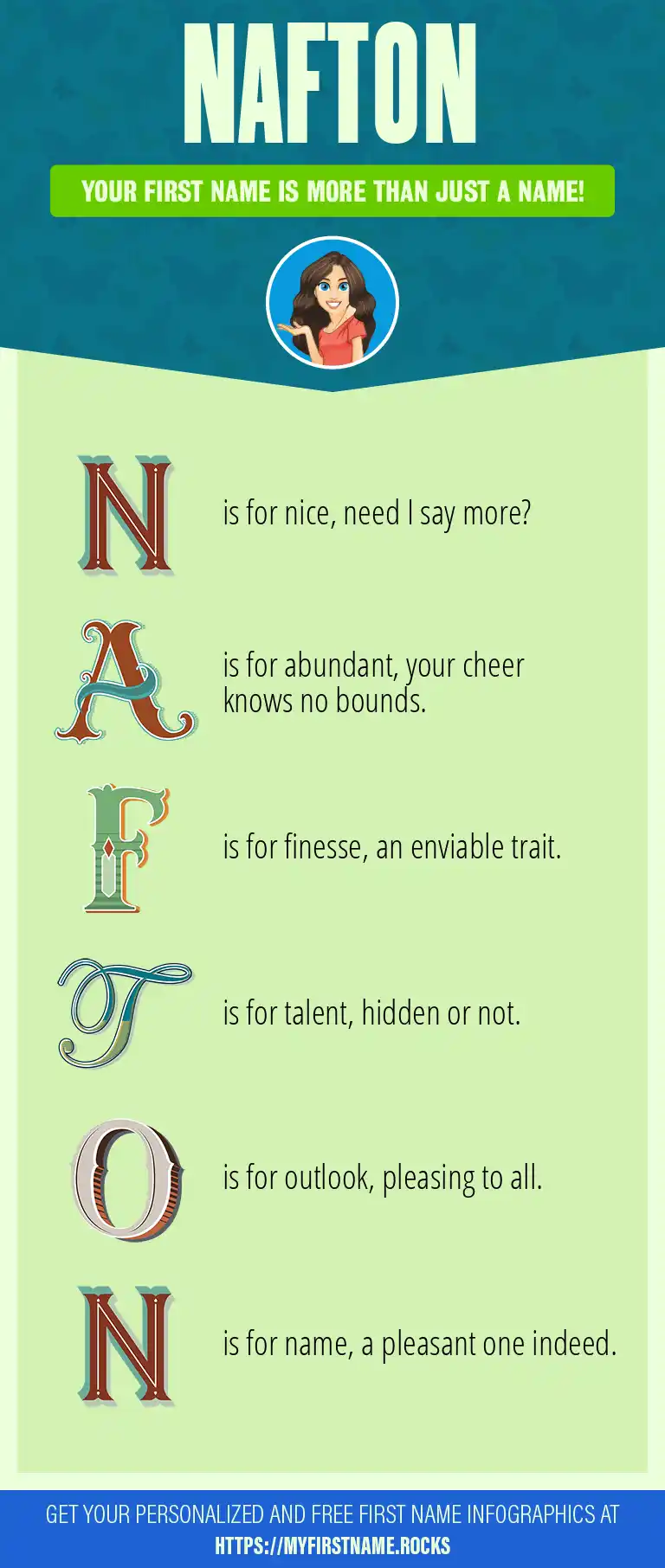 NAFTON

YOUR FIRST NAME IS MORE THAN JUST A NAME!

N is for nice, need I say more?

A is for abundant, your cheer knows no bounds.

F is for finesse, an enviable trait.

T is for talent, hidden or not.

O is for outlook, pleasing to all.

N is for name, a pleasant one indeed.

GET YOUR PERSONALIZED AND FREE FIRST NAME INFOGRAPHICS AT HTTPS://MYFIRSTNAME.ROCKS