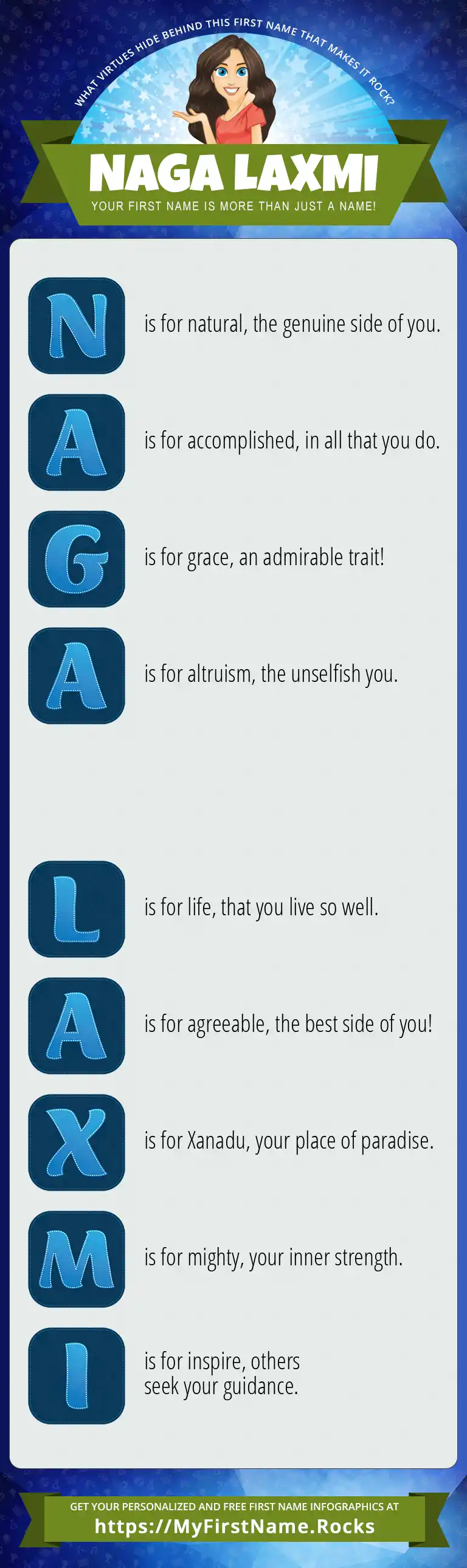 WHAT VIRTUES HIDE BEHIND THIS FIRST NAME THAT MAKES IT ROCK?

NAGA LAXMI

YOUR FIRST NAME IS MORE THAN JUST A NAME!

N is for natural, the genuine side of you.

A is for accomplished, in all that you do.

G is for grace, an admirable trait!

A is for altruism, the unselfish you.

L is for life, that you live so well.

A is for agreeable, the best side of you!

X is for Xanadu, your place of paradise.

M is for mighty, your inner strength.

I is for inspire, others seek your guidance.

GET YOUR PERSONALIZED AND FREE FIRST NAME INFOGRAPHICS AT

https://MyFirstName.Rocks