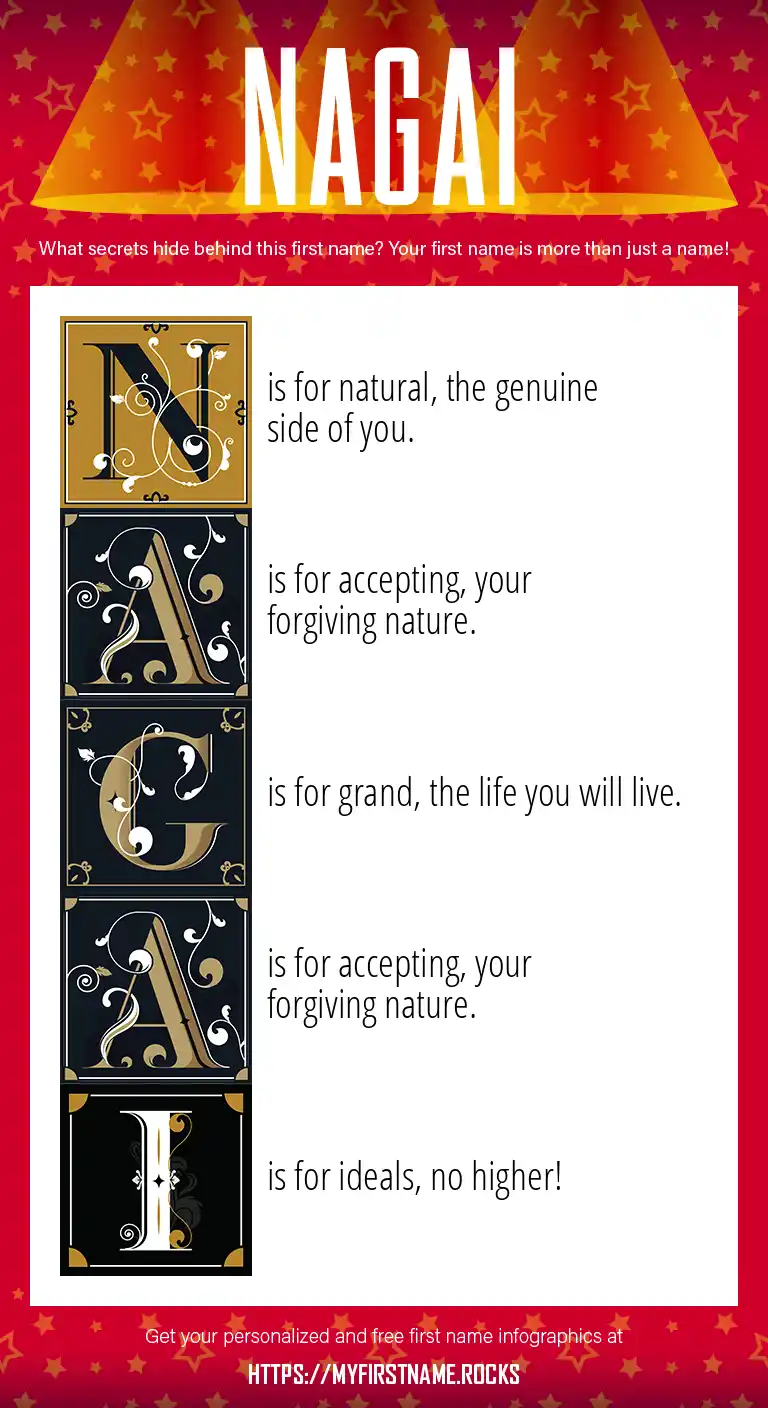 NAGAI

What secrets hide behind this first name? Your first name is more than just a name!

N is for natural, the genuine side of you.

A is for accepting, your forgiving nature.

G is for grand, the life you will live.

A is for accepting, your forgiving nature.

I is for ideals, no higher!

Get your personalized and free first name infographics at

HTTPS://MYFIRSTNAME.ROCKS