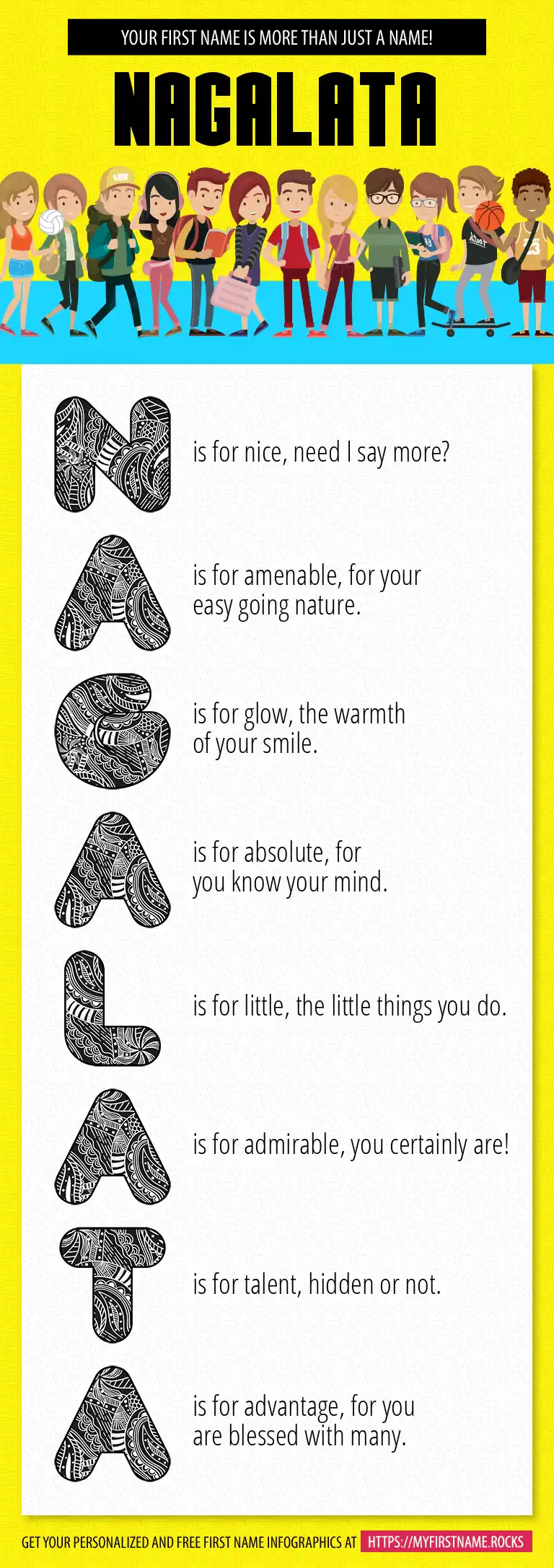 YOUR FIRST NAME IS MORE THAN JUST A NAME!

NAGALATA

N is for nice, need I say more?

A is for amenable, for your easy going nature.

G is for glow, the warmth of your smile.

A is for absolute, for you know your mind.

L is for little, the little things you do.

A is for admirable, you certainly are!

T is for talent, hidden or not.

A is for advantage, for you are blessed with many.

GET YOUR PERSONALIZED AND FREE FIRST NAME INFOGRAPHICS AT HTTPS://MYFIRSTNAME.ROCKS