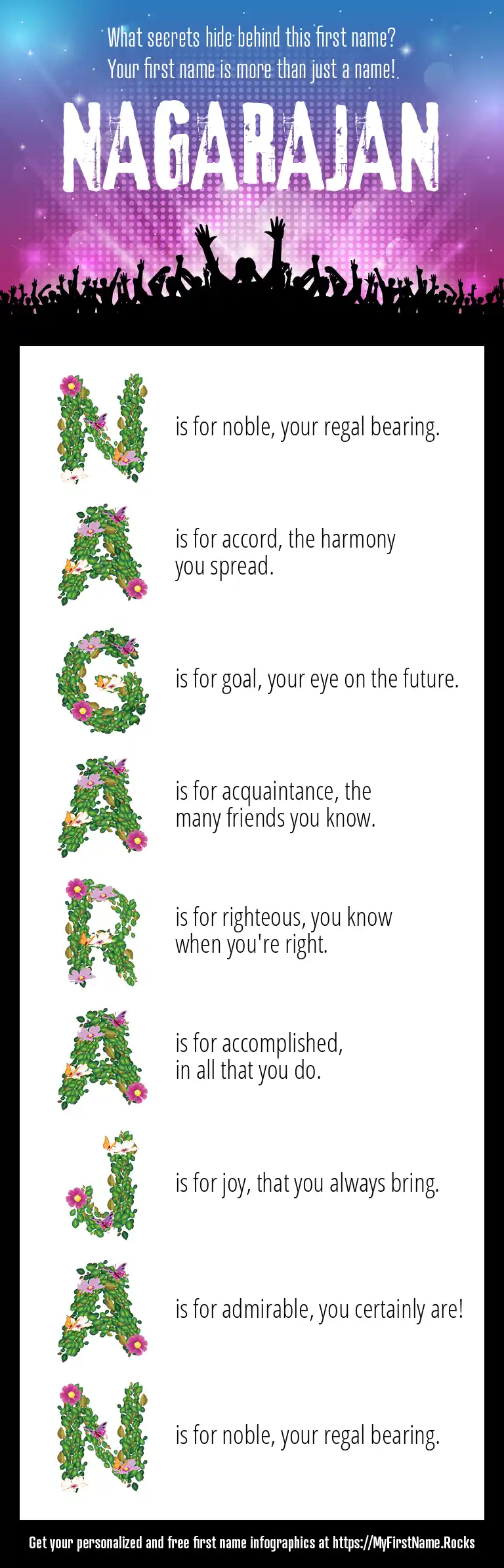 What secrets hide behind this first name?
Your first name is more than just a name!

NAGARAJAN

N is for noble, your regal bearing.

A is for accord, the harmony you spread.

G is for goal, your eye on the future.

A is for acquaintance, the many friends you know.

R is for righteous, you know when you're right.

A is for accomplished, in all that you do.

J is for joy, that you always bring.

A is for admirable, you certainly are!

N is for noble, your regal bearing.

Get your personalized and free first name infographics at https://MyFirstName.Rocks