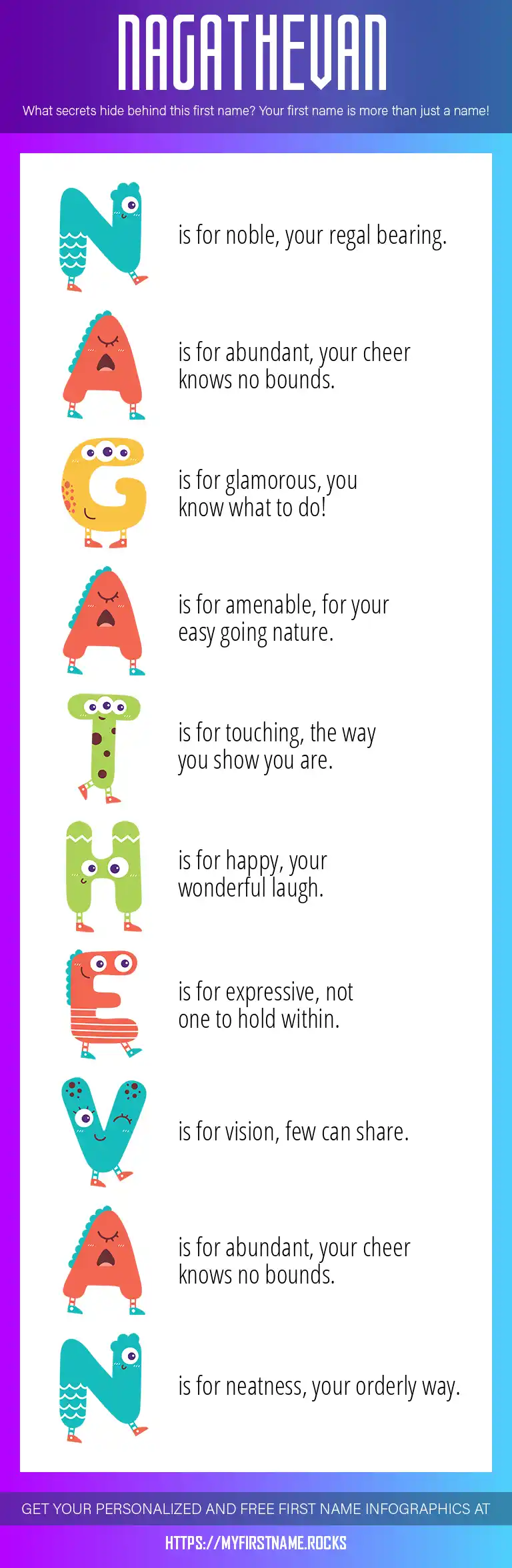 NAGATHEVAN

What secrets hide behind this first name? Your first name is more than just a name!

N is for noble, your regal bearing.

A is for abundant, your cheer knows no bounds.

G is for glamorous, you know what to do!

A is for amenable, for your easy going nature.

T is for touching, the way you show you are.

H is for happy, your wonderful laugh.

E is for expressive, not one to hold within.

V is for vision, few can share.

A is for abundant, your cheer knows no bounds.

N is for neatness, your orderly way.

GET YOUR PERSONALIZED AND FREE FIRST NAME INFOGRAPHICS AT

HTTPS://MYFIRSTNAME.ROCKS