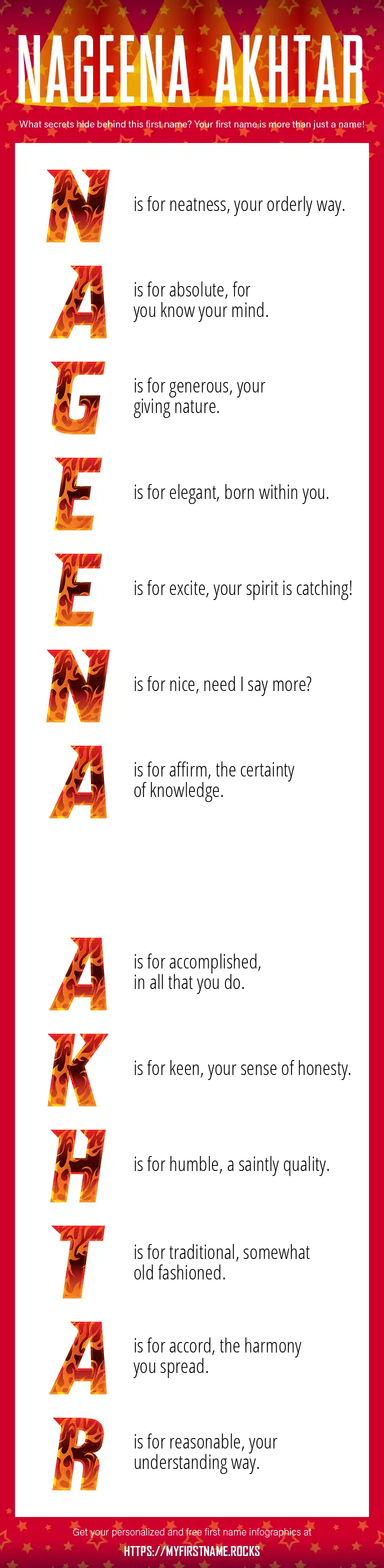 NAGEENA AKHTAR

What secrets hide behind this first name? Your first name is more than just a name!

N is for neatness, your orderly way.

A is for absolute, for you know your mind.

G is for generous, your giving nature.

E is for elegant, born within you.

E is for excite, your spirit is catching!

N is for nice, need I say more?

A is for affirm, the certainty of knowledge.

A is for accomplished, in all that you do.

K is for keen, your sense of honesty.

H is for humble, a saintly quality.

T is for traditional, somewhat old fashioned.

A is for accord, the harmony you spread.

R is for reasonable, your understanding way.

Get your personalized and free first name infographics at

HTTPS://MYFIRSTNAME.ROCKS