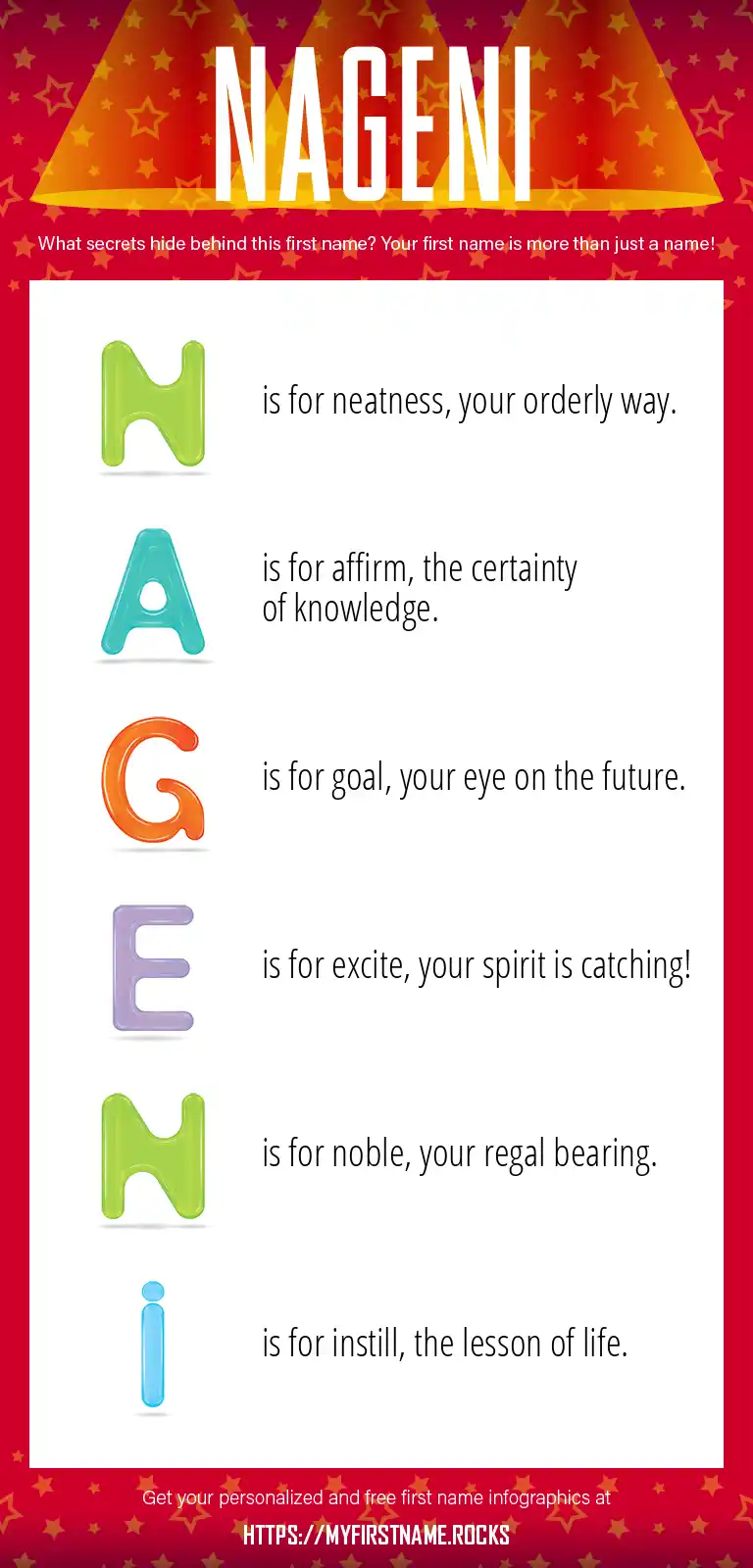 NAGENI

What secrets hide behind this first name? Your first name is more than just a name!

N is for neatness, your orderly way.

A is for affirm, the certainty of knowledge.

G is for goal, your eye on the future.

E is for excite, your spirit is catching!

N is for noble, your regal bearing.

i is for instill, the lesson of life.

Get your personalized and free first name infographics at

HTTPS://MYFIRSTNAME.ROCKS